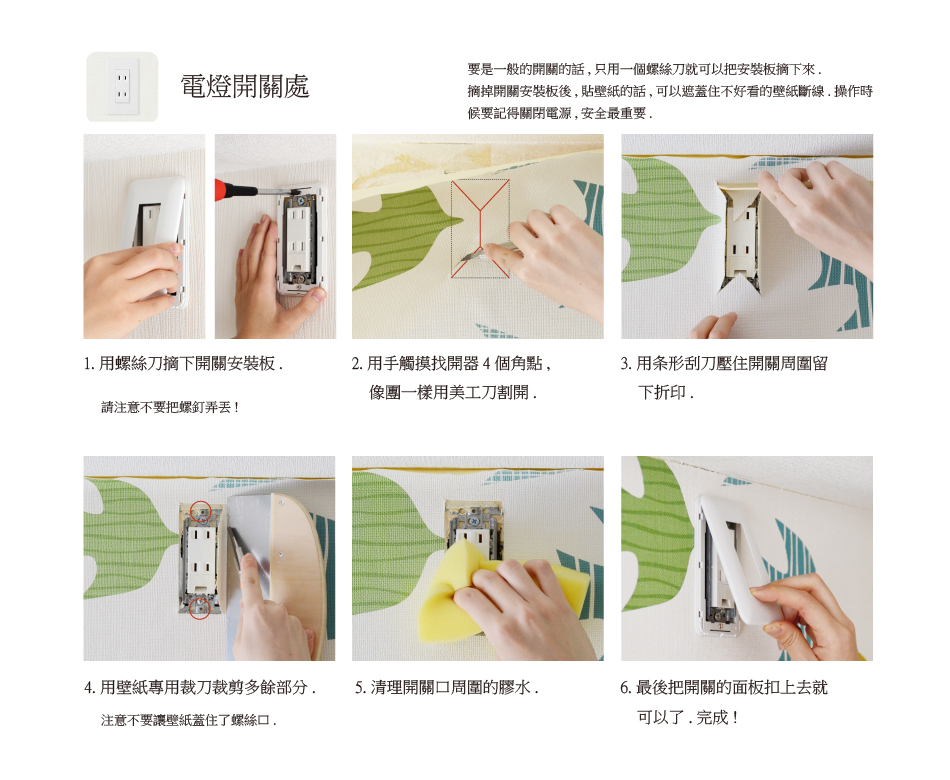 電燈開關處

要是一般的開關的話，只用一個螺絲刀就可以把安裝板摘下來．摘掉開關安裝板後，貼壁紙的話，可以遮蓋住不好看的壁紙斷線．操作時候要記得關閉電源，安全最重要．

1. 用螺絲刀摘下開關安裝板．

請注意不要把螺釘弄丟！

2. 用手觸摸找開器 4 個角點，像圖一樣用美工刀割開．

3. 用条形刮刀壓住開關周圍留下折印．

4. 用壁紙專用裁刀裁剪多餘部分．

注意不要讓壁紙蓋住了螺絲口．

5. 清理開關口周圍的膠水．

6. 最後把開關的面板扣上去就可以了．完成！