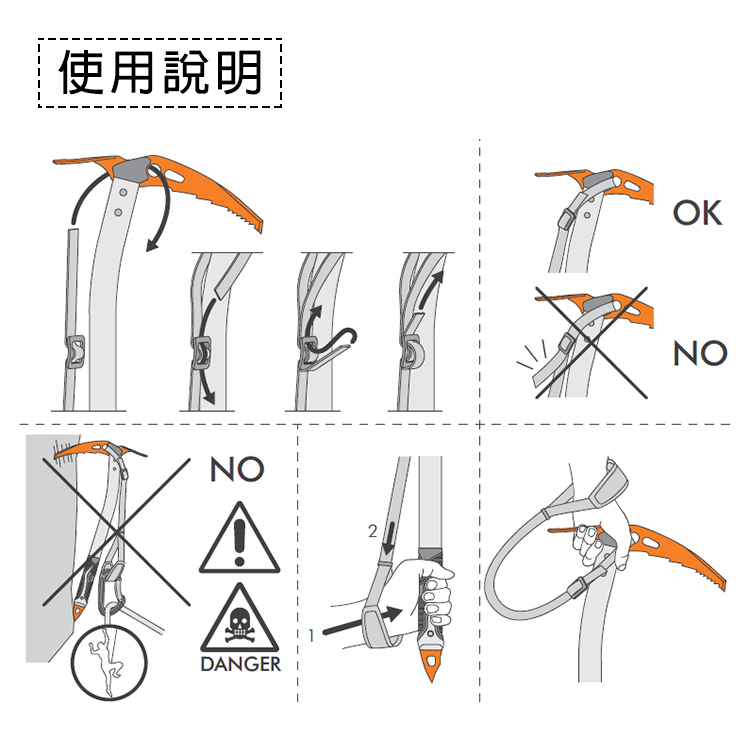 使用說明

OK

NO

NO

DANGER

2

1