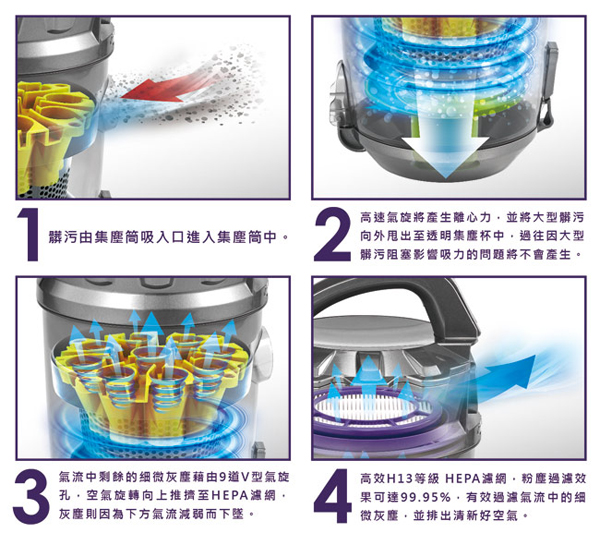 1
髒污由集塵筒吸入口進入集塵筒中。

2
高速氣旋將產生離心力，並將大型髒污向外甩出至透明集塵杯中，過往因大型髒污阻塞影響吸力的問題將不會產生。

3
氣流中剩餘的細微灰塵藉由9道V型氣旋孔，空氣旋轉向上推擠至HEPA濾網，灰塵則因為下方氣流減弱而下墜。

4
高效H13等級 HEPA濾網，粉塵過濾效果可達99.95%，有效過濾氣流中的細微灰塵，並排出清新好空氣。