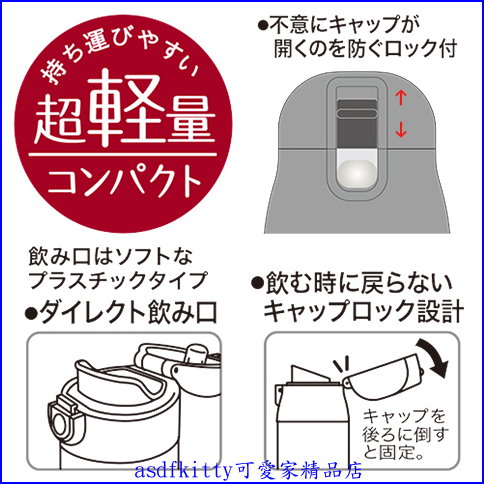 持ち運びやすい
超軽量
コンパクト

●不意にキャップが開くのを防ぐロック付

飲み口はソフトなプラスチックタイプ
●ダイレクト飲み口

●飲む時に戻らないキャップロック設計

キャップを後ろに倒すと固定。

asdfkitty可愛家精品店