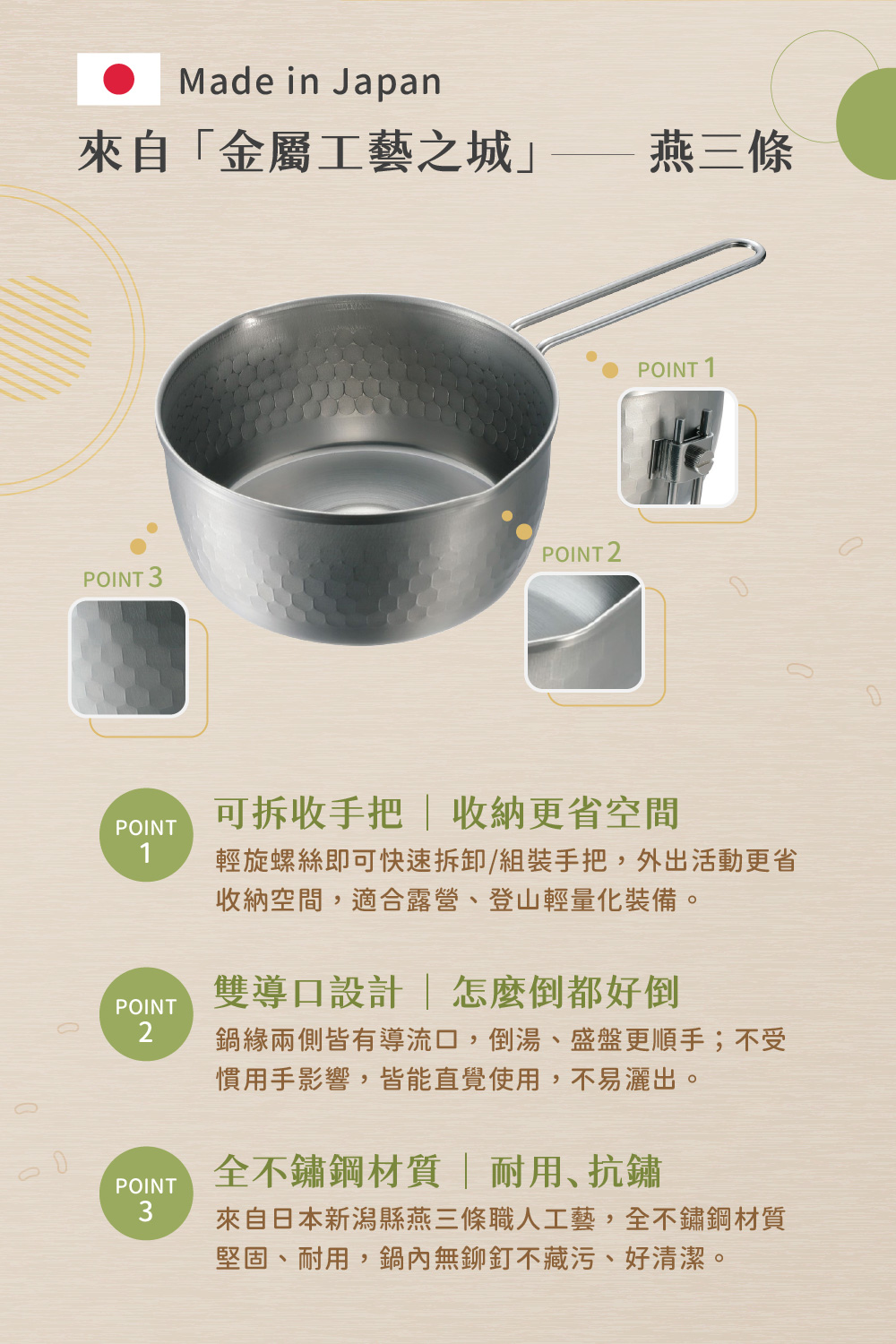 Made in Japan

來自「金屬工藝之城」—— 燕三條

POINT 1

POINT 2

POINT 3

POINT 1

可拆收手把｜收納更省空間

輕旋螺絲即可快速拆卸/組裝手把，外出活動更省收納空間，適合露營、登山輕量化裝備。

POINT 2

雙導口設計｜怎麼倒都好倒

鍋緣兩側皆有導流口，倒湯、盛盤更順手；不受慣用手影響，皆能直覺使用，不易灑出。

POINT 3

全不鏽鋼材質｜耐用、抗鏽

來自日本新潟縣燕三條職人工藝，全不鏽鋼材質堅固、耐用，鍋內無鉚釘不藏污、好清潔。