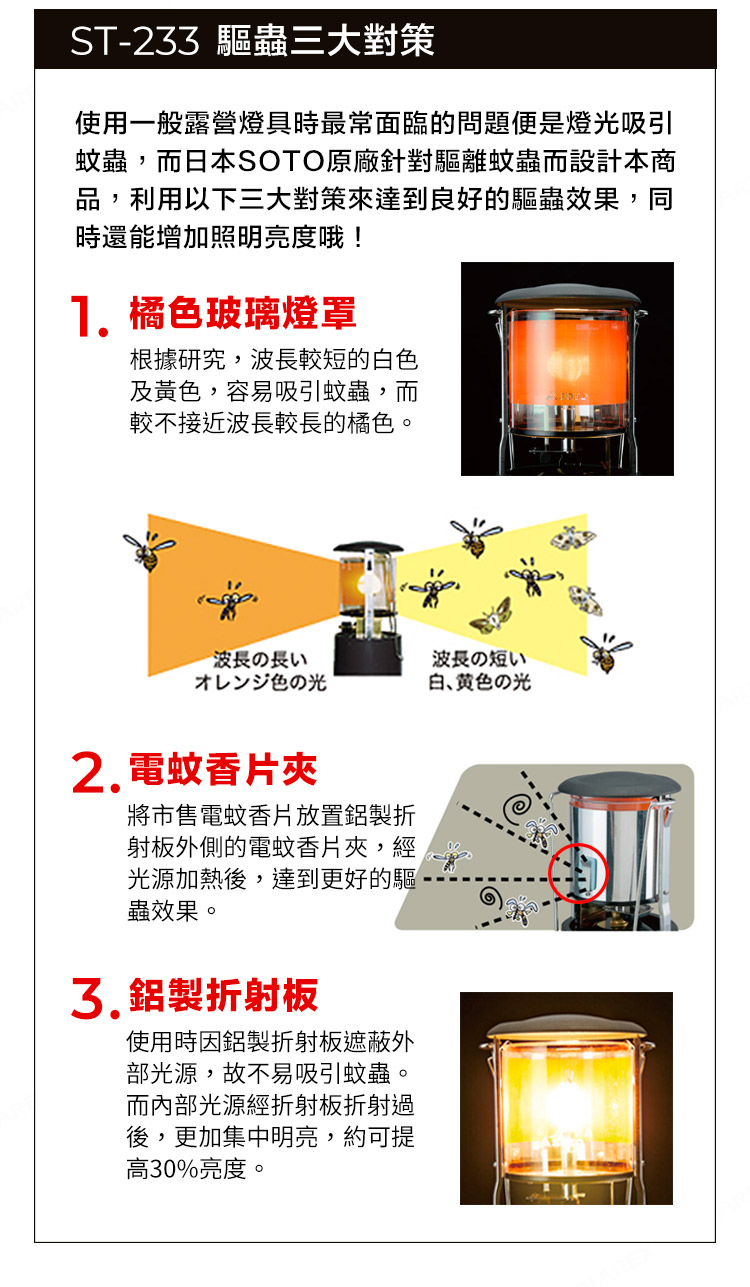 ST-233 驅蟲三大對策

使用一般露營燈具時最常面臨的問題便是燈光吸引蚊蟲，而日本SOTO原廠針對驅離蚊蟲而設計本商品，利用以下三大對策來達到良好的驅蟲效果，同時還能增加照明亮度哦！

1. 橘色玻璃燈罩

根據研究，波長較短的白色及黃色，容易吸引蚊蟲，而較不接近波長較長的橘色。

波長の長い オレンジ色の光

波長の短い 白、黄色の光

2. 電蚊香片夾

將市售電蚊香片放置鋁製折射板外側的電蚊香片夾，經光源加熱後，達到更好的驅蟲效果。

3. 鋁製折射板

使用時因鋁製折射板遮蔽外部光源，故不易吸引蚊蟲。而內部光源經折射板折射過後，更加集中明亮，約可提高30%亮度。