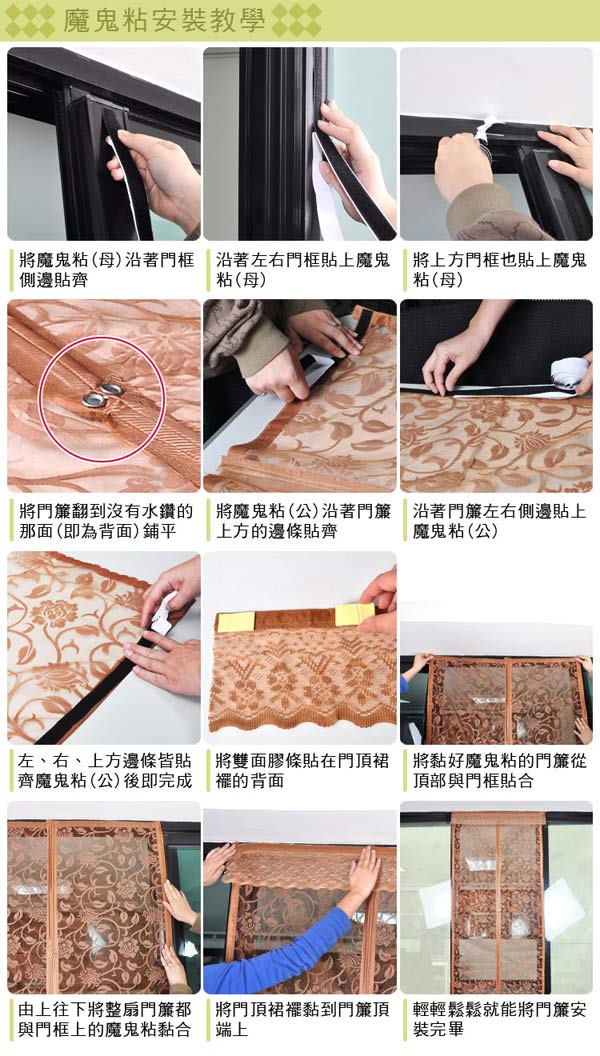 魔鬼粘安裝教學

將魔鬼粘(母)沿著門框側邊貼齊

沿著左右門框貼上魔鬼粘(母)

將上方門框也貼上魔鬼粘(母)

將門簾翻到沒有水鑽的那面(即為背面)鋪平

將魔鬼粘(公)沿著門簾上方的邊條貼齊

沿著門簾左右側邊貼上魔鬼粘(公)

左、右、上方邊條皆貼齊魔鬼粘(公)後即完成

將雙面膠條貼在門頂裙襬的背面

將黏好魔鬼粘的門簾從頂部與門框貼合

由上往下將整扇門簾都與門框上的魔鬼粘黏合

將門頂裙襬黏到門簾頂端上

輕輕鬆鬆就能將門簾安裝完畢