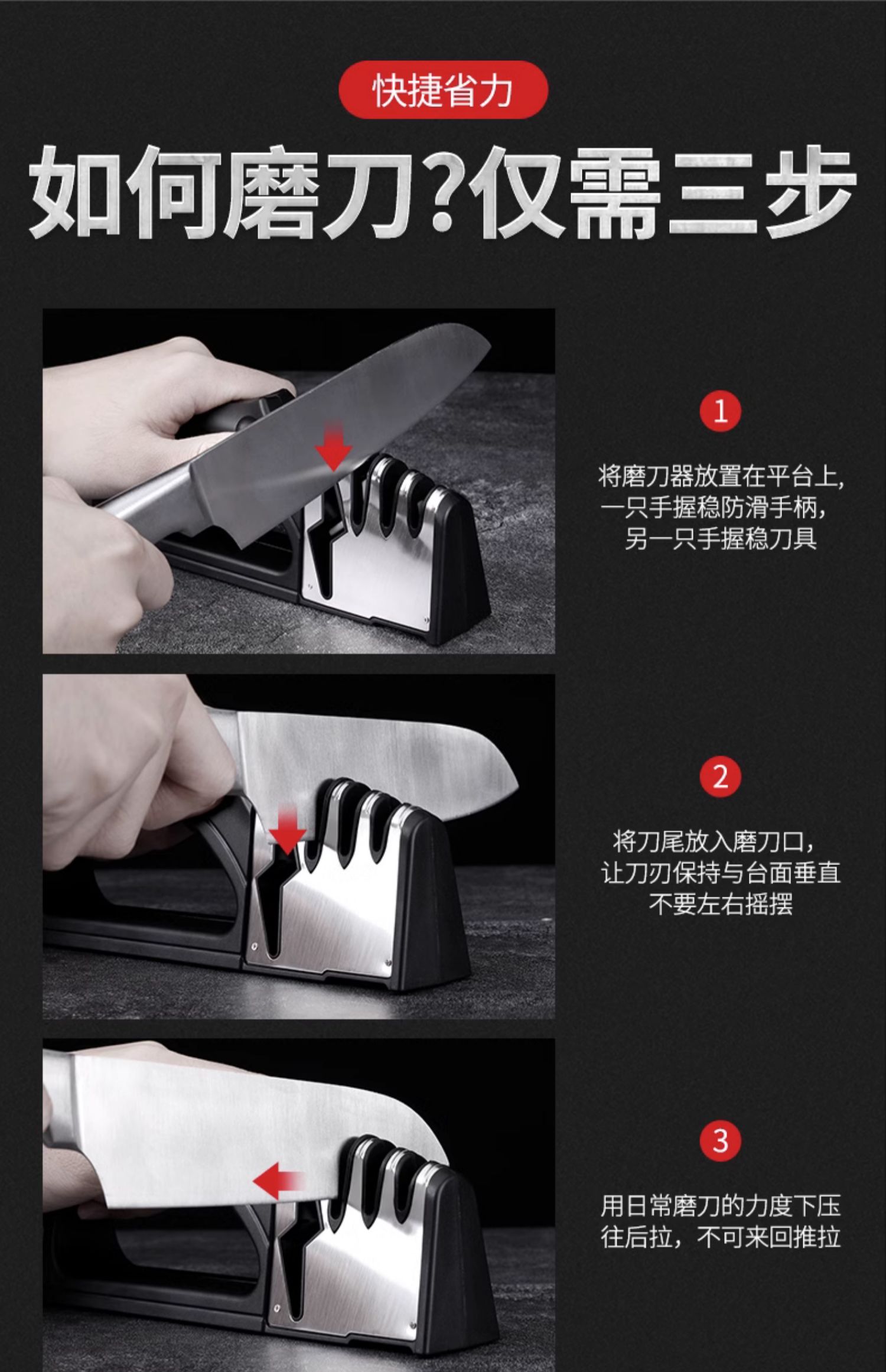 快捷省力

如何磨刀?仅需三步

1

将磨刀器放置在平台上,
一只手握稳防滑手柄,
另一只手握稳刀具

2

将刀尾放入磨刀口,
让刀刃保持与台面垂直
不要左右摇摆

3

用日常磨刀的力度下压
往后拉，不可来回推拉