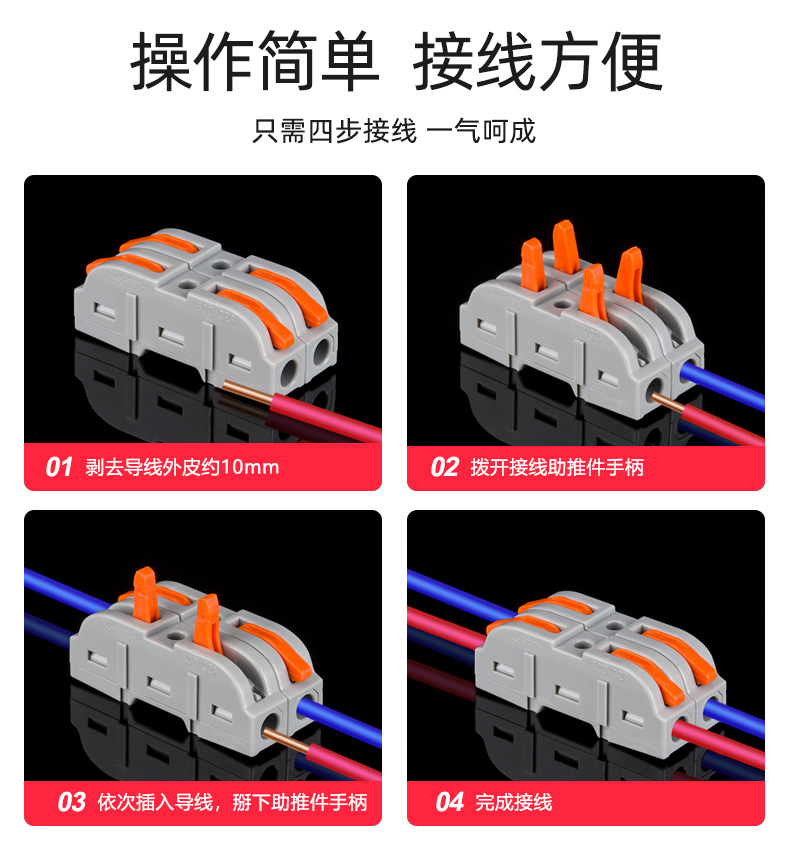 操作简单 接线方便

只需四步接线 一气呵成

01 剥去导线外皮约10mm

02 拨开接线助推件手柄

03 依次插入导线，掰下助推件手柄

04 完成接线