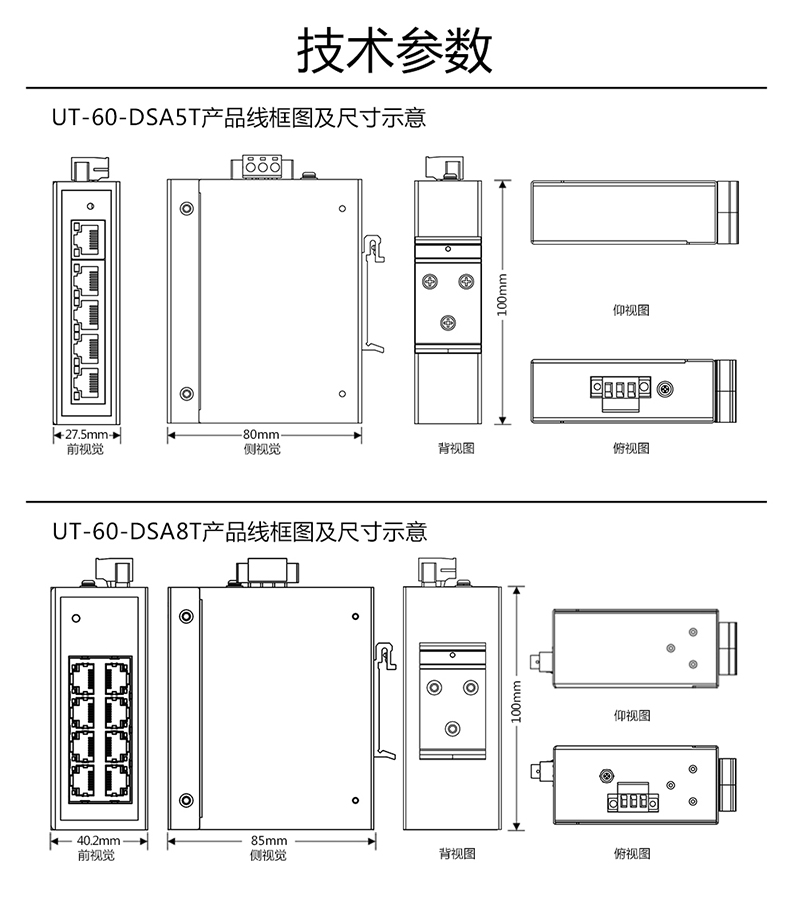 技术参数

UT-60-DSA5T产品线框图及尺寸示意

27.5mm
前视觉

80mm
侧视觉

100mm

背视图

仰视图

俯视图

UT-60-DSA8T产品线框图及尺寸示意

40.2mm
前视觉

85mm
侧视觉

100mm

背视图

仰视图

俯视图