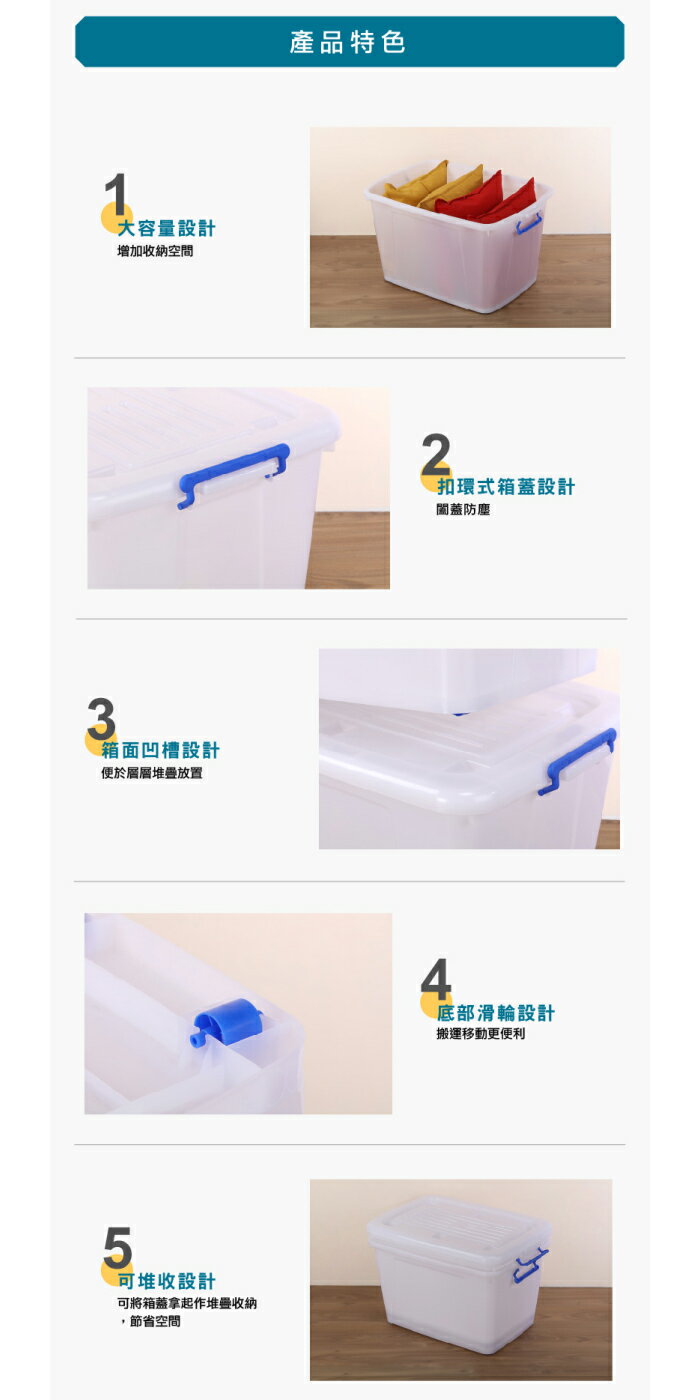 產品特色

1
大容量設計
增加收納空間

2
扣環式箱蓋設計
闔蓋防塵

3
箱面凹槽設計
便於層層堆疊放置

4
底部滑輪設計
搬運移動更便利

5
可堆收設計
可將箱蓋拿起作堆疊收納，節省空間