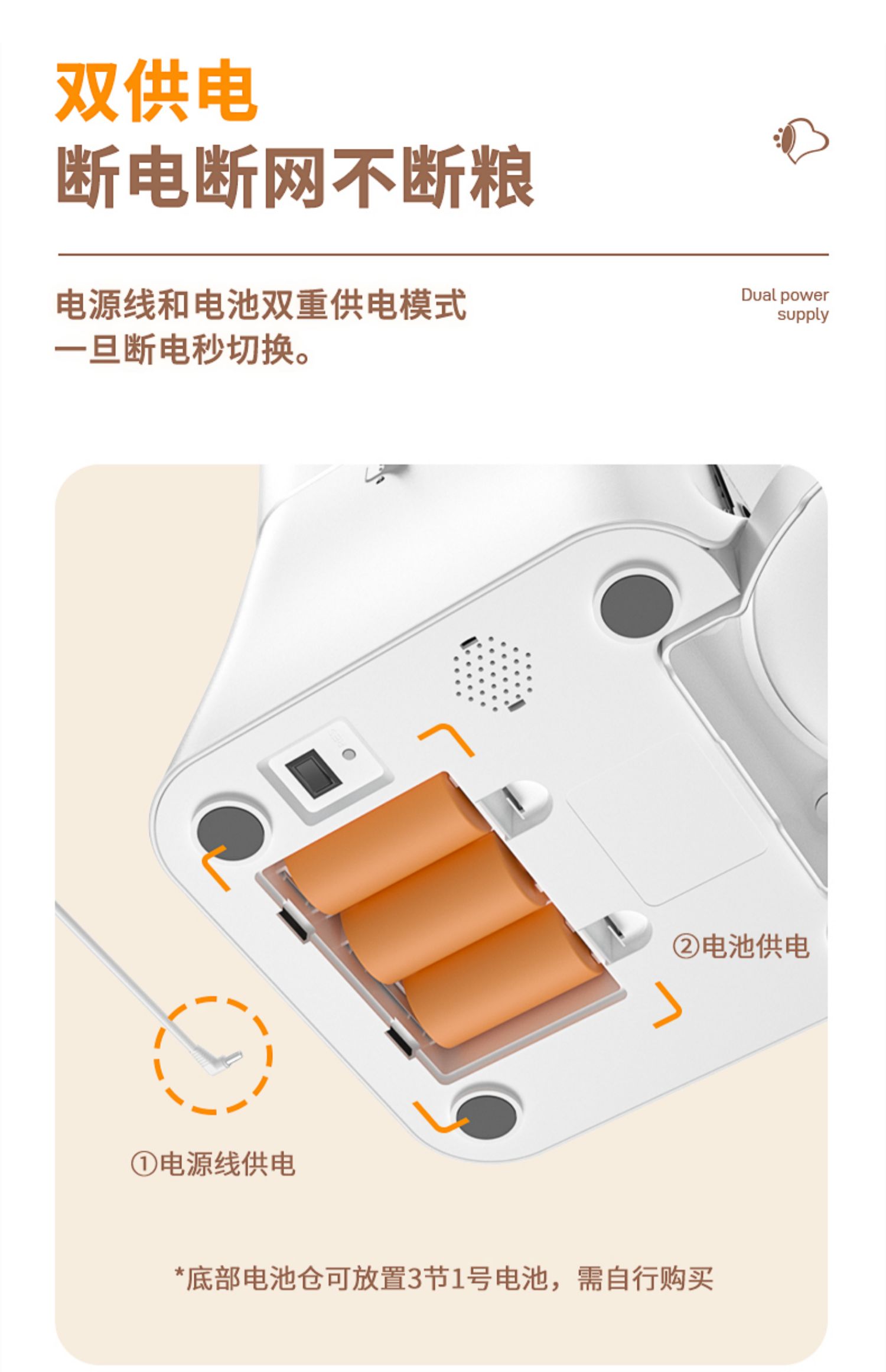 双供电
断电断网不断粮

电源线和电池双重供电模式
一旦断电秒切换。

Dual power supply

②电池供电

①电源线供电

*底部电池仓可放置3节1号电池，需自行购买