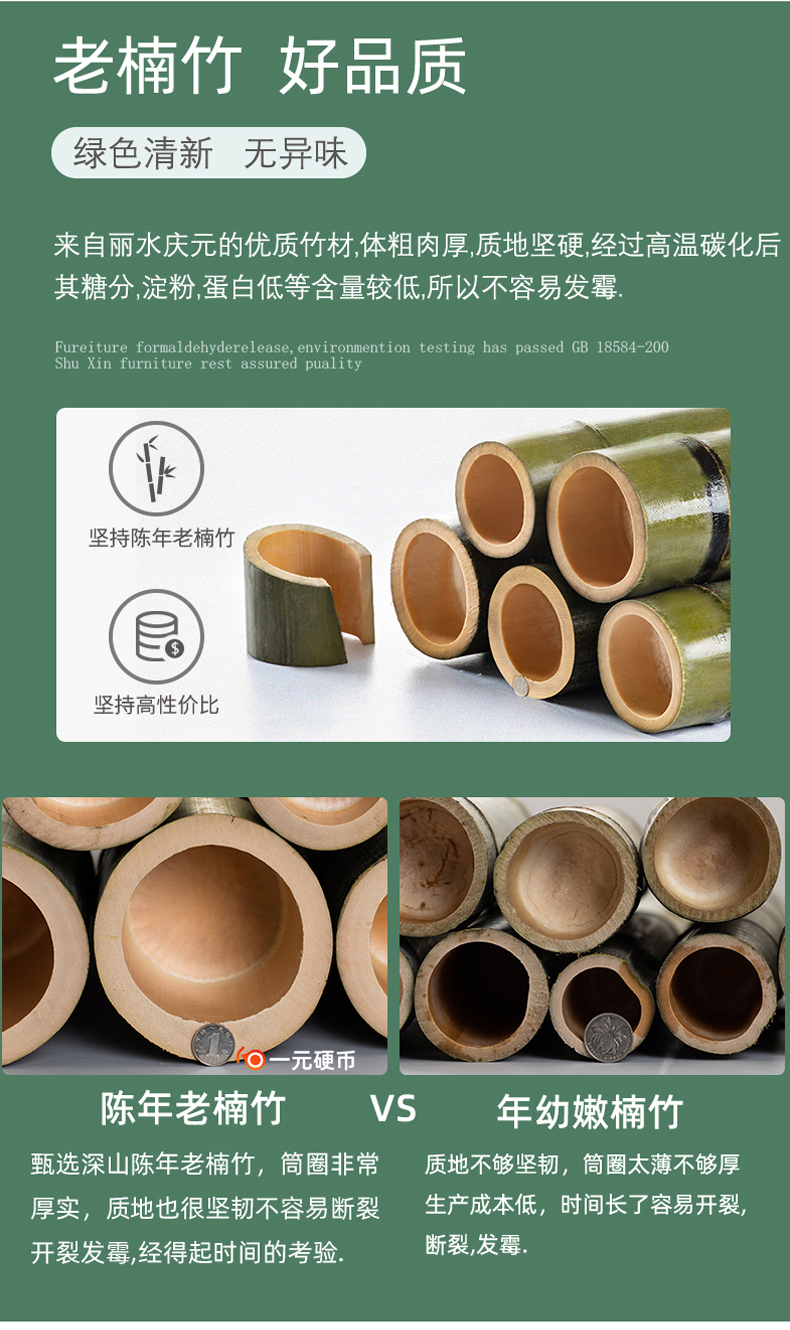 老楠竹 好品质

绿色清新 无异味

来自丽水庆元的优质竹材,体粗肉厚,质地坚硬,经过高温碳化后其糖分,淀粉,蛋白低等含量较低,所以不容易发霉.

Fureiture formaldehyderelease,environmention testing has passed GB 18584-200
Shu Xin furniture rest assured puality

坚持陈年老楠竹

坚持高性价比

一元硬币

陈年老楠竹

VS

年幼嫩楠竹

甄选深山陈年老楠竹，筒圈非常厚实，质地也很坚韧不容易断裂开裂发霉,经得起时间的考验.

质地不够坚韧，筒圈太薄不够厚生产成本低，时间长了容易开裂,断裂,发霉.