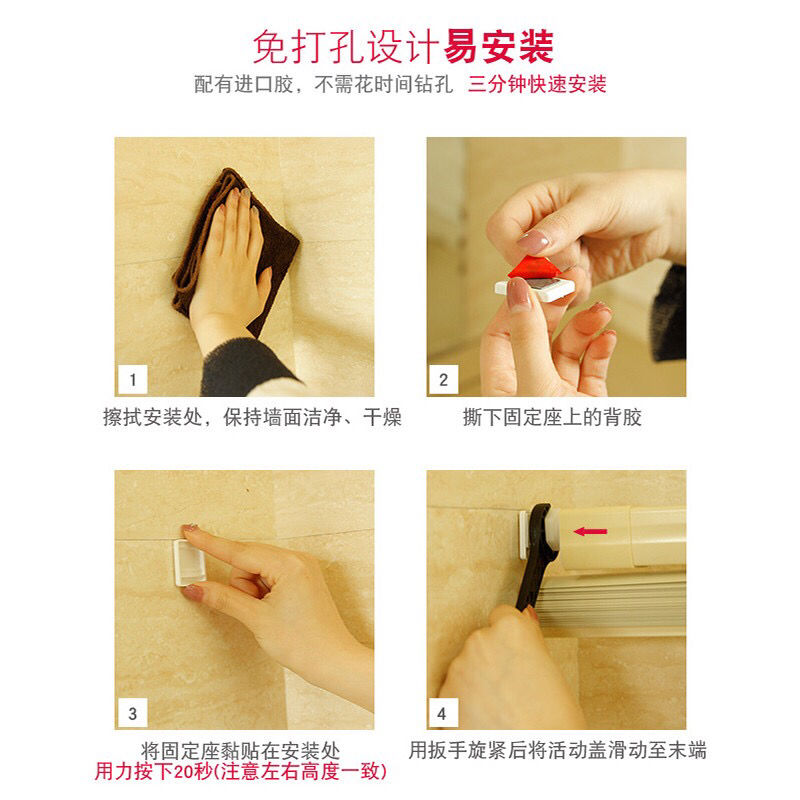 免打孔设计易安装

配有进口胶，不需花时间钻孔 三分钟快速安装

1

擦拭安装处，保持墙面洁净、干燥

2

撕下固定座上的背胶

3

将固定座黏贴在安装处
用力按下20秒(注意左右高度一致)

4

用扳手旋紧后将活动盖滑动至末端