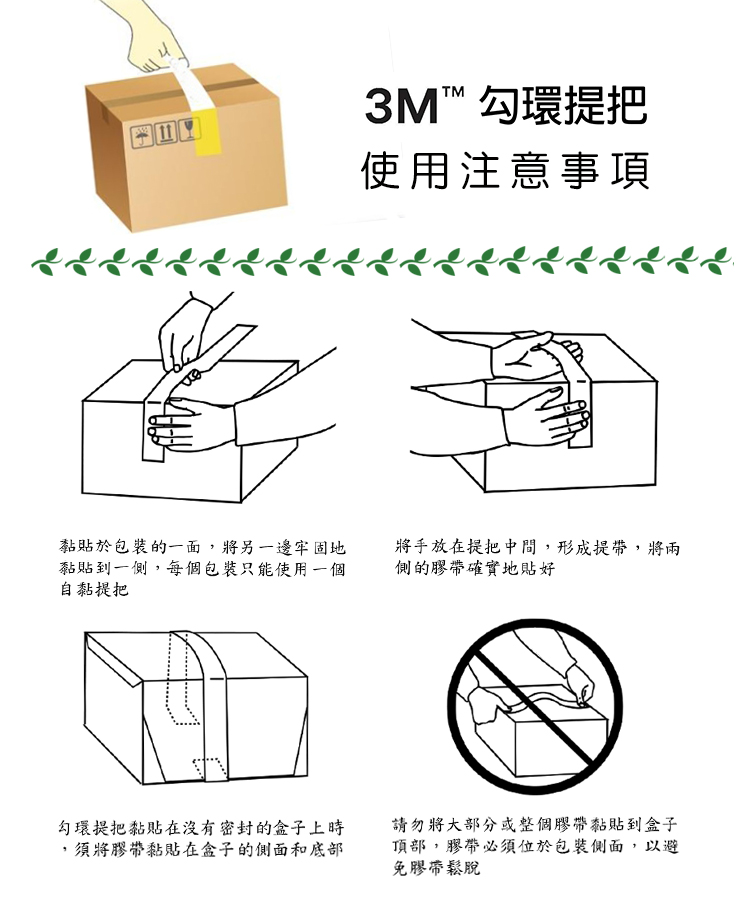 3M™ 勾環提把
使用注意事項

黏貼於包裝的一面，將另一邊牢固地黏貼到一側，每個包裝只能使用一個自黏提把

將手放在提把中間，形成提帶，將兩側的膠帶確實地貼好

勾環提把黏貼在沒有密封的盒子上時，須將膠帶黏貼在盒子的側面和底部

請勿將大部分或整個膠帶黏貼到盒子頂部，膠帶必須位於包裝側面，以避免膠帶鬆脫