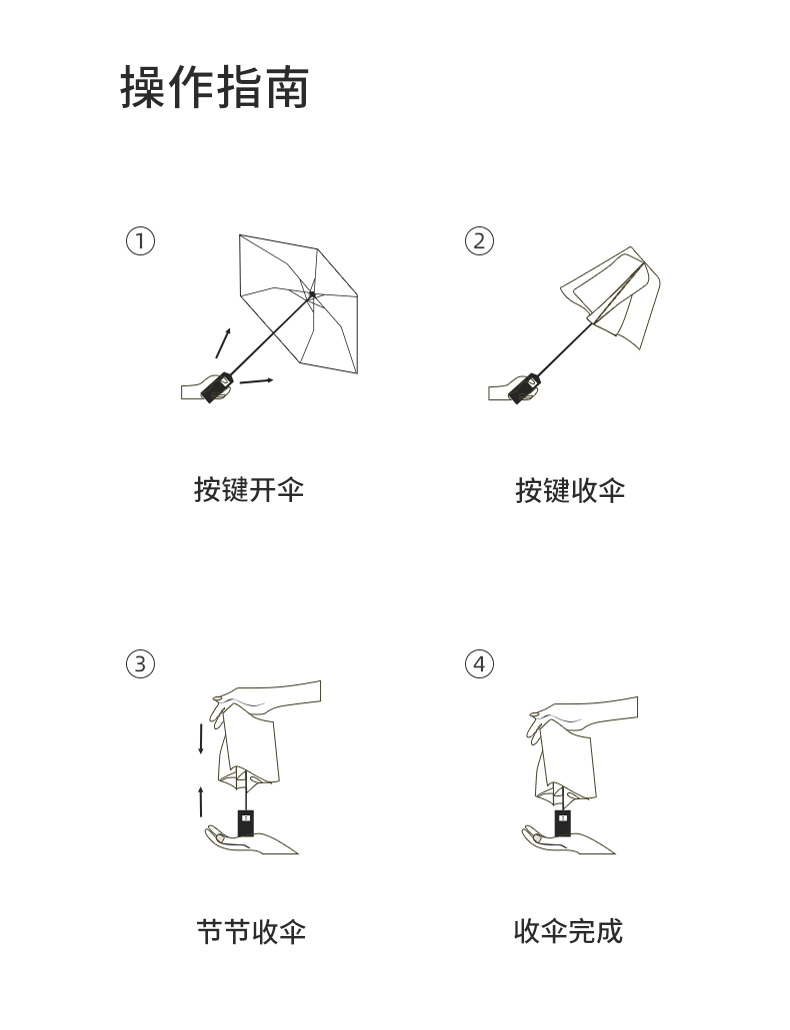 操作指南

①

按键开伞

②

按键收伞

③

节节收伞

④

收伞完成