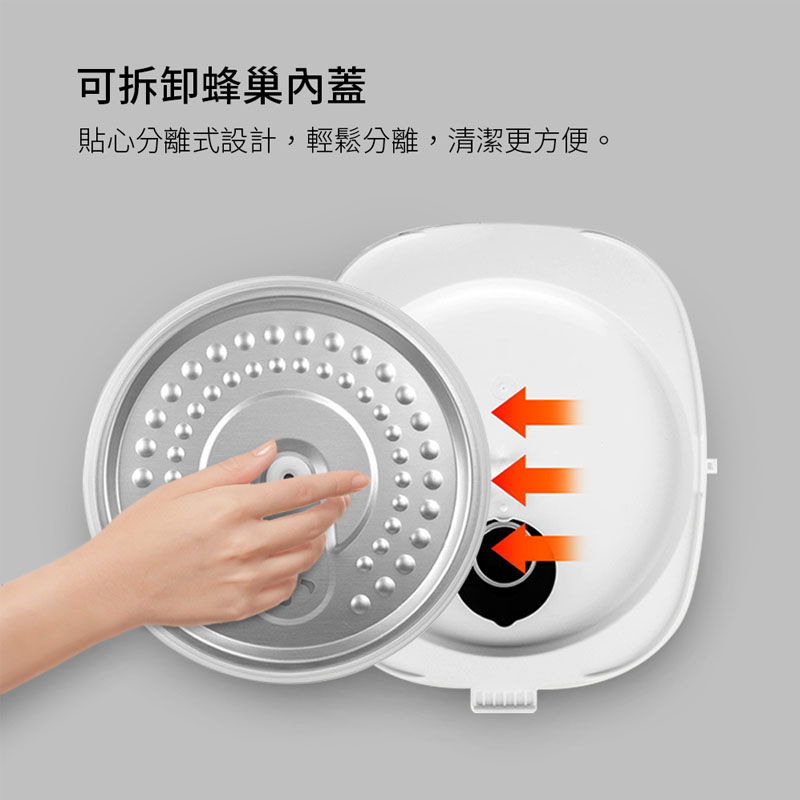 可拆卸蜂巢內蓋

貼心分離式設計，輕鬆分離，清潔更方便。