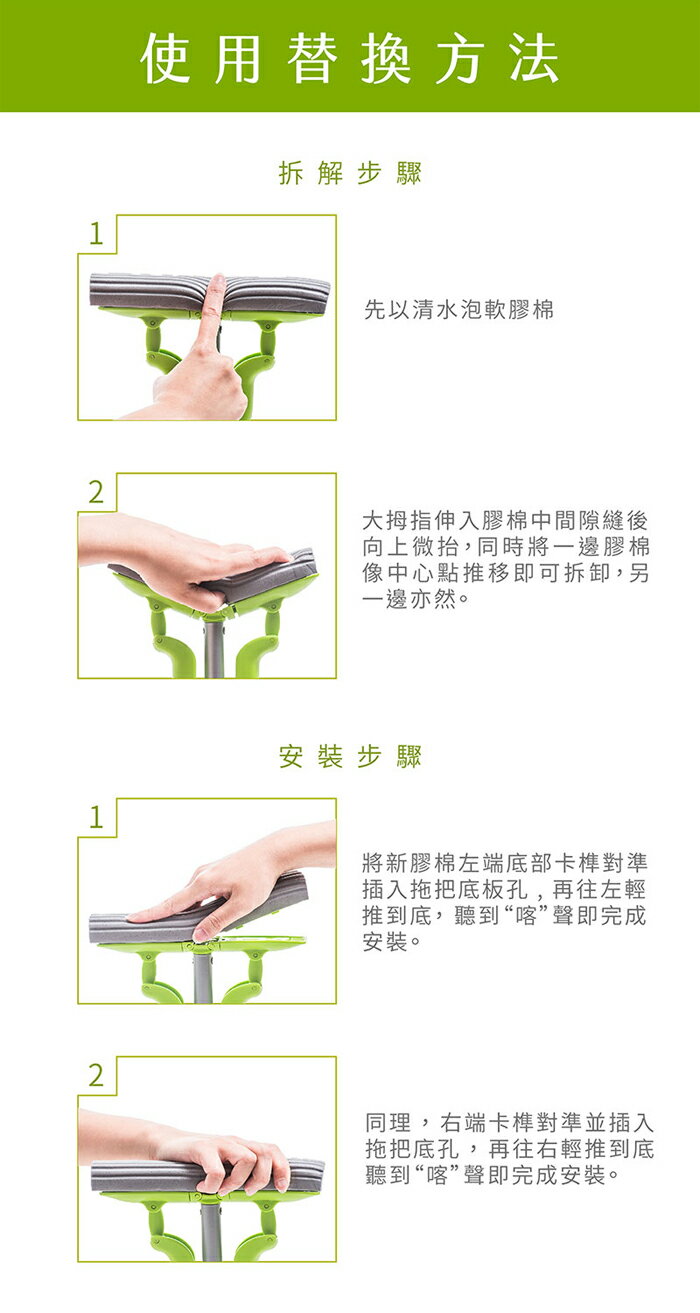 使用替換方法

拆解步驟

1

先以清水泡軟膠棉

2

大拇指伸入膠棉中間隙縫後向上微抬，同時將一邊膠棉像中心點推移即可拆卸，另一邊亦然。

安裝步驟

1

將新膠棉左端底部卡榫對準插入拖把底板孔，再往左輕推到底，聽到“喀”聲即完成安裝。

2

同理，右端卡榫對準並插入拖把底孔，再往右輕推到底聽到“喀”聲即完成安裝。