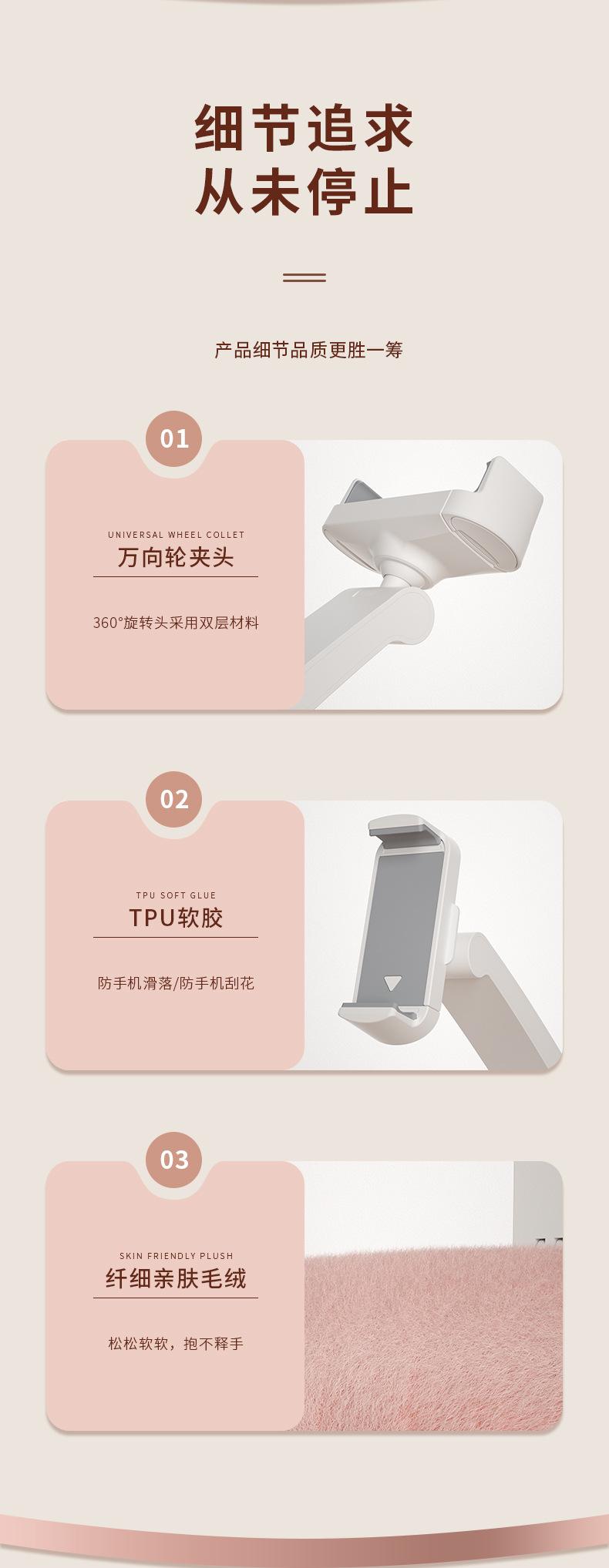 细节追求
从未停止

产品细节品质更胜一筹

01

UNIVERSAL WHEEL COLLET
万向轮夹头

360°旋转头采用双层材料

02

TPU SOFT GLUE
TPU软胶

防手机滑落/防手机刮花

03

SKIN FRIENDLY PLUSH
纤细亲肤毛绒

松松软软，抱不释手