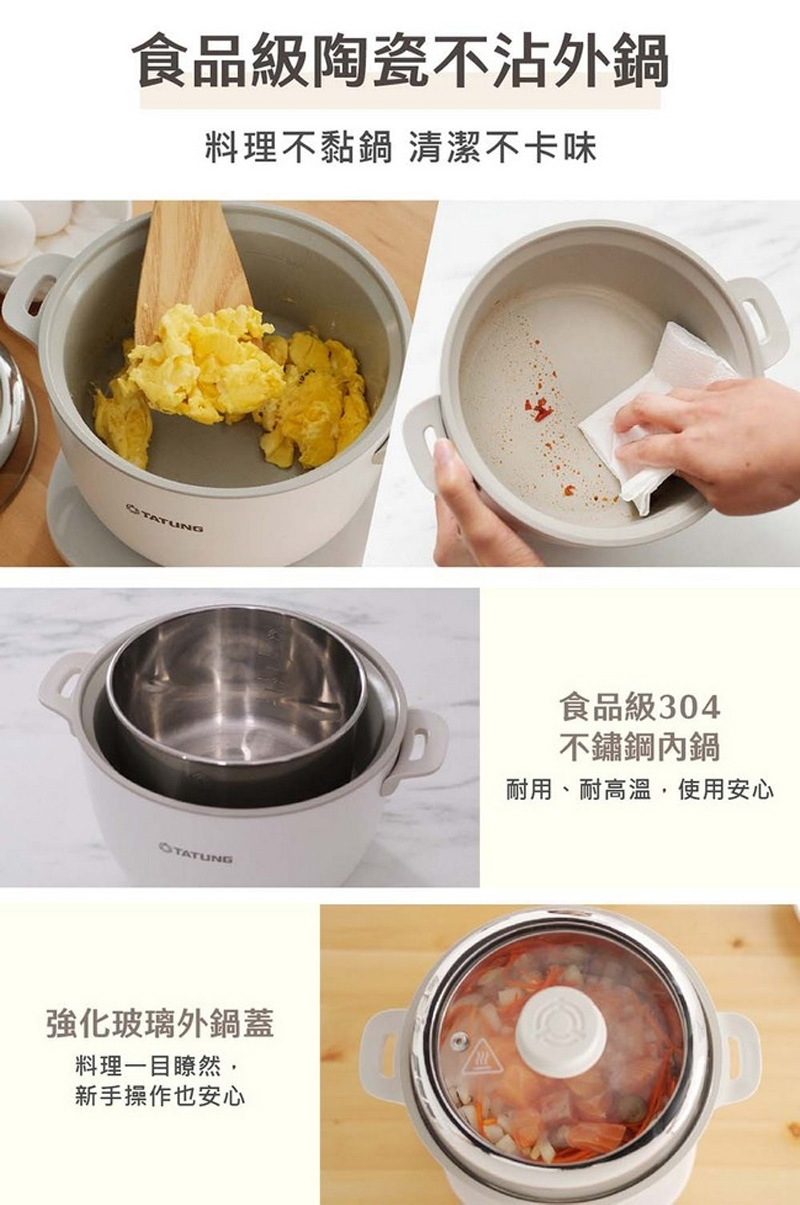 食品級陶瓷不沾外鍋

料理不黏鍋 清潔不卡味

TATUNG

TATUNG

食品級304
不鏽鋼內鍋

耐用、耐高溫，使用安心

強化玻璃外鍋蓋

料理一目瞭然，
新手操作也安心