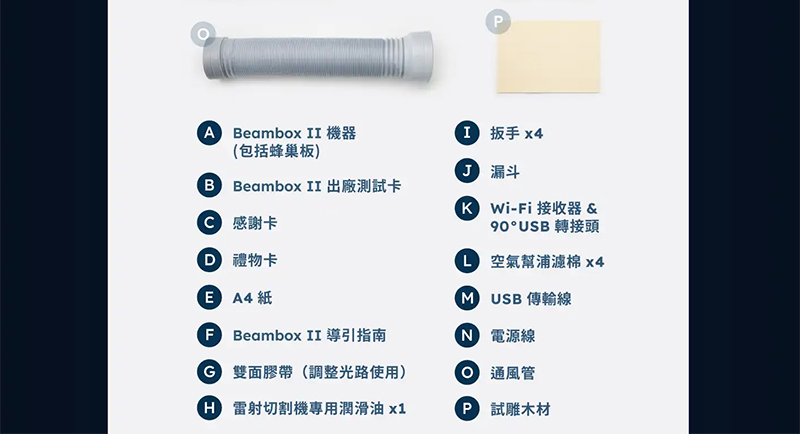 O

P

A Beambox II 機器 (包括蜂巢板)

B Beambox II 出廠測試卡

C 感謝卡

D 禮物卡

E A4 紙

F Beambox II 導引指南

G 雙面膠帶（調整光路使用）

H 雷射切割機專用潤滑油 x1

I 扳手 x4

J 漏斗

K Wi-Fi 接收器 & 90°USB 轉接頭

L 空氣幫浦濾棉 x4

M USB 傳輸線

N 電源線

O 通風管

P 試雕木材