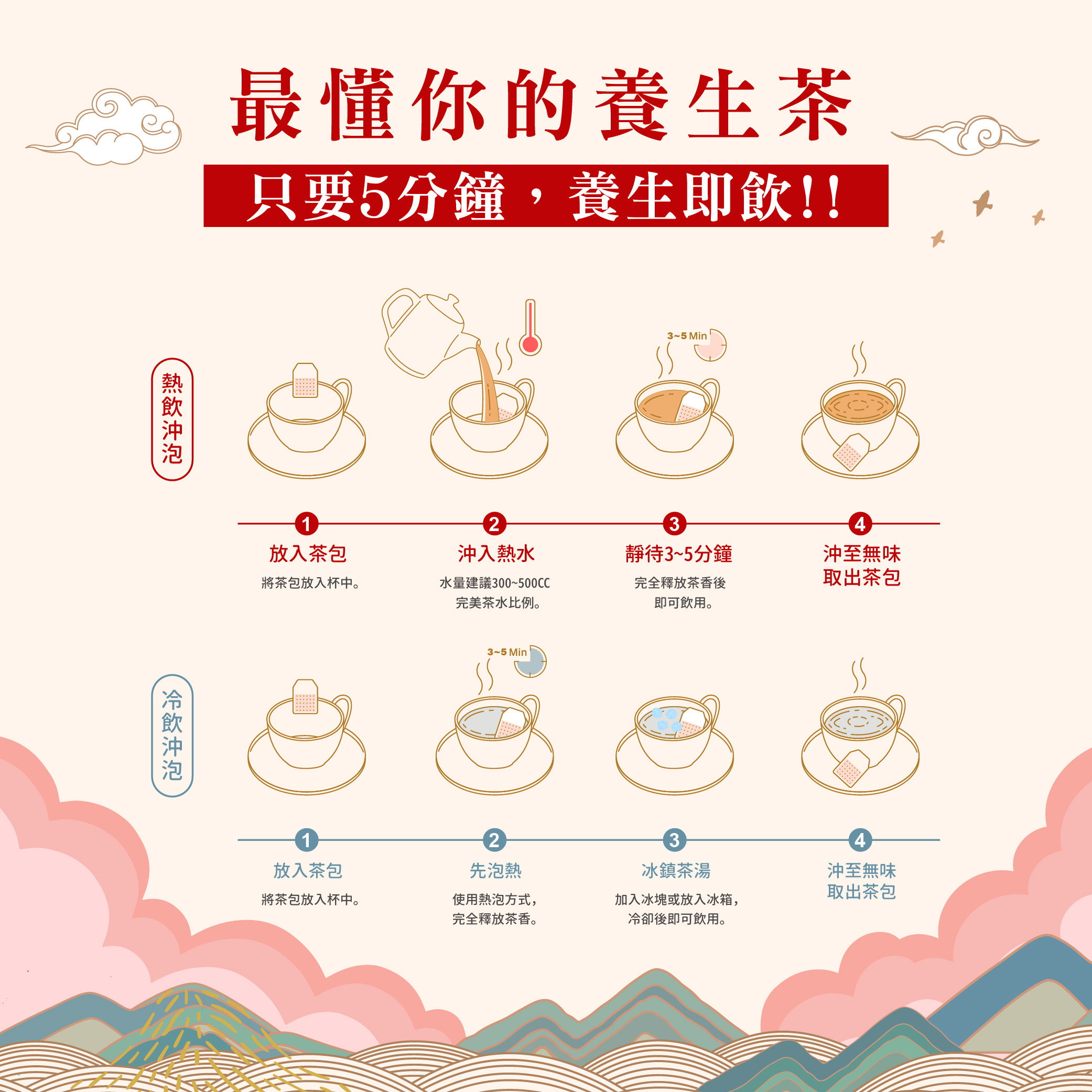 最懂你的養生茶

只要5分鐘，養生即飲!!

熱飲沖泡

3~5 Min

1
放入茶包
將茶包放入杯中。

2
沖入熱水
水量建議300~500CC
完美茶水比例。

3
靜待3~5分鐘
完全釋放茶香後
即可飲用。

4
沖至無味
取出茶包

冷飲沖泡

3~5 Min

1
放入茶包
將茶包放入杯中。

2
先泡熱
使用熱泡方式，
完全釋放茶香。

3
冰鎮茶湯
加入冰塊或放入冰箱，
冷卻後即可飲用。

4
沖至無味
取出茶包