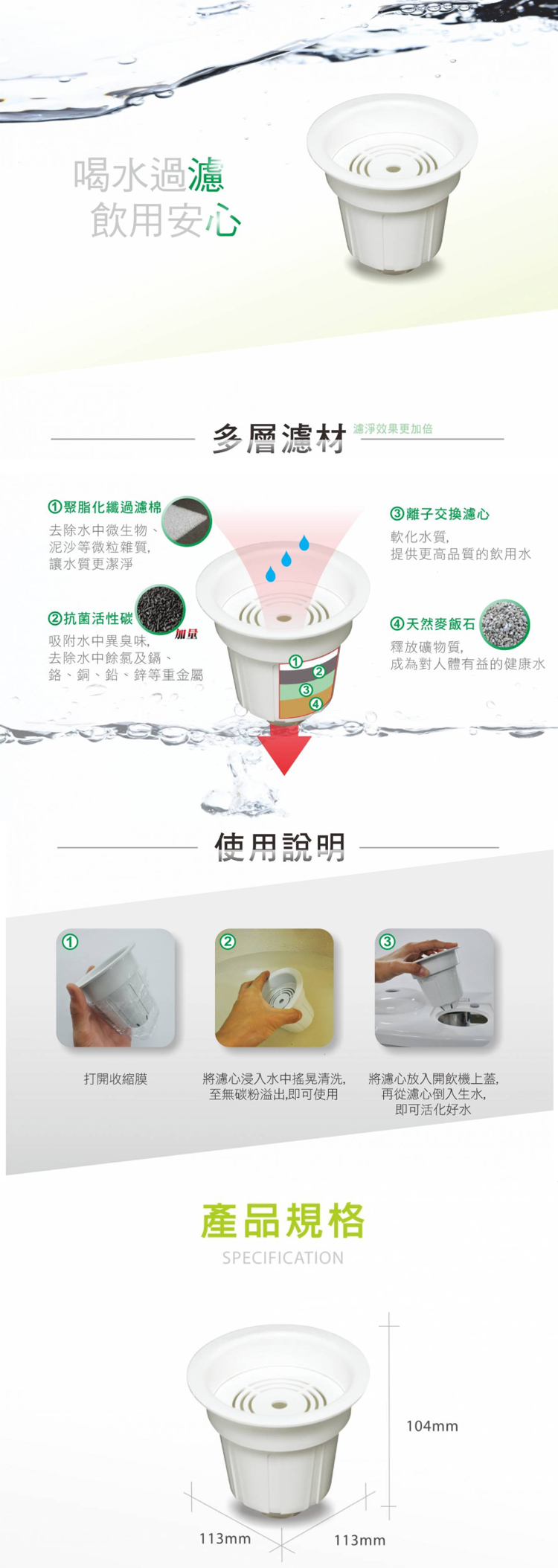 喝水過濾
飲用安心

多層濾材 濾淨效果更加倍

①聚脂化纖過濾棉
去除水中微生物、泥沙等微粒雜質,讓水質更潔淨

②抗菌活性碳 加量
吸附水中異臭味,去除水中餘氯及鎘、鉻、銅、鉛、鋅等重金屬

③離子交換濾心
軟化水質,提供更高品質的飲用水

④天然麥飯石
釋放礦物質,成為對人體有益的健康水

① ② ③ ④

使用說明

①
打開收縮膜

②
將濾心浸入水中搖晃清洗,至無碳粉溢出,即可使用

③
將濾心放入開飲機上蓋,再從濾心倒入生水,即可活化好水

產品規格
SPECIFICATION

104mm
113mm
113mm