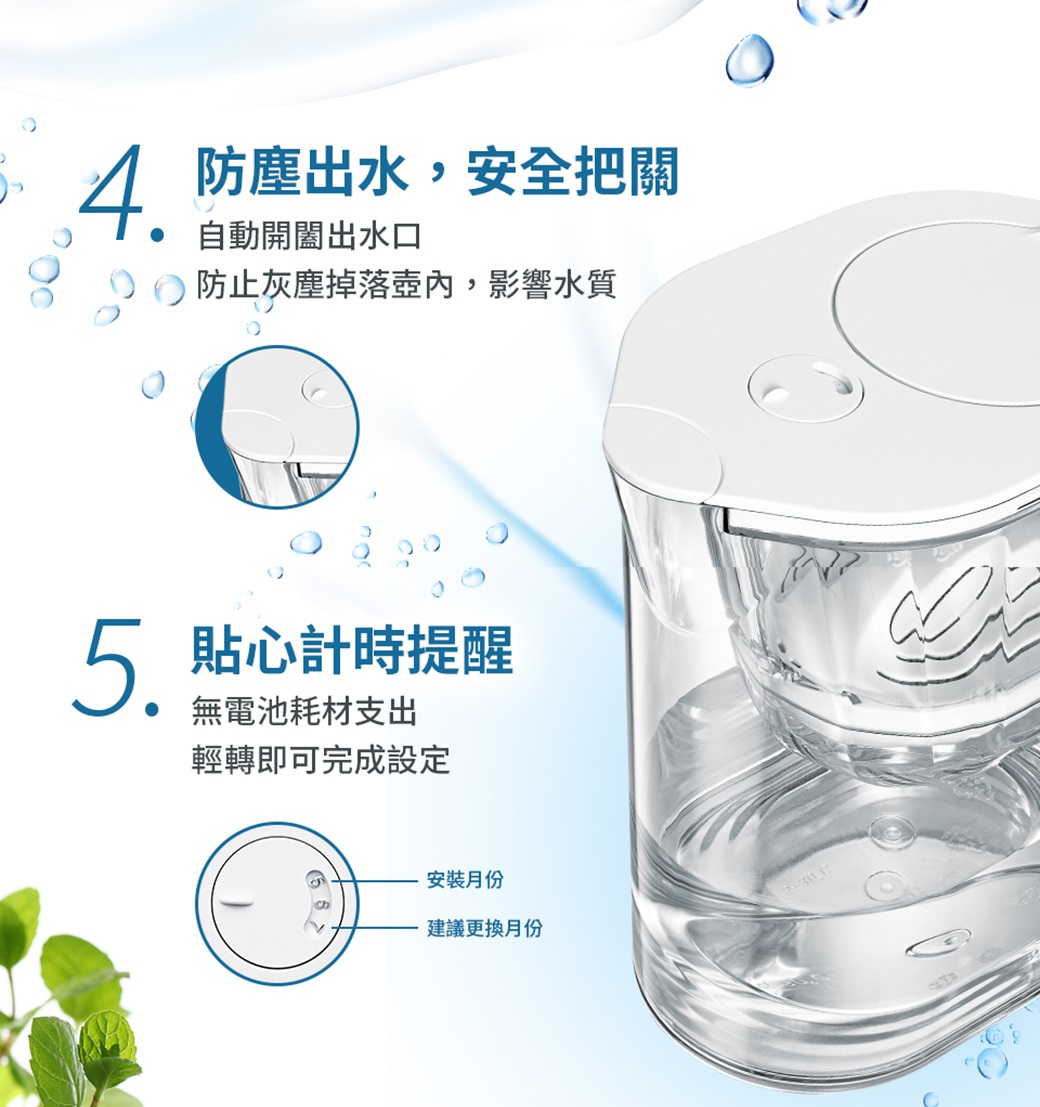 4. 防塵出水，安全把關

自動開闔出水口
防止灰塵掉落壺內，影響水質

5. 貼心計時提醒

無電池耗材支出
輕轉即可完成設定

安裝月份

建議更換月份