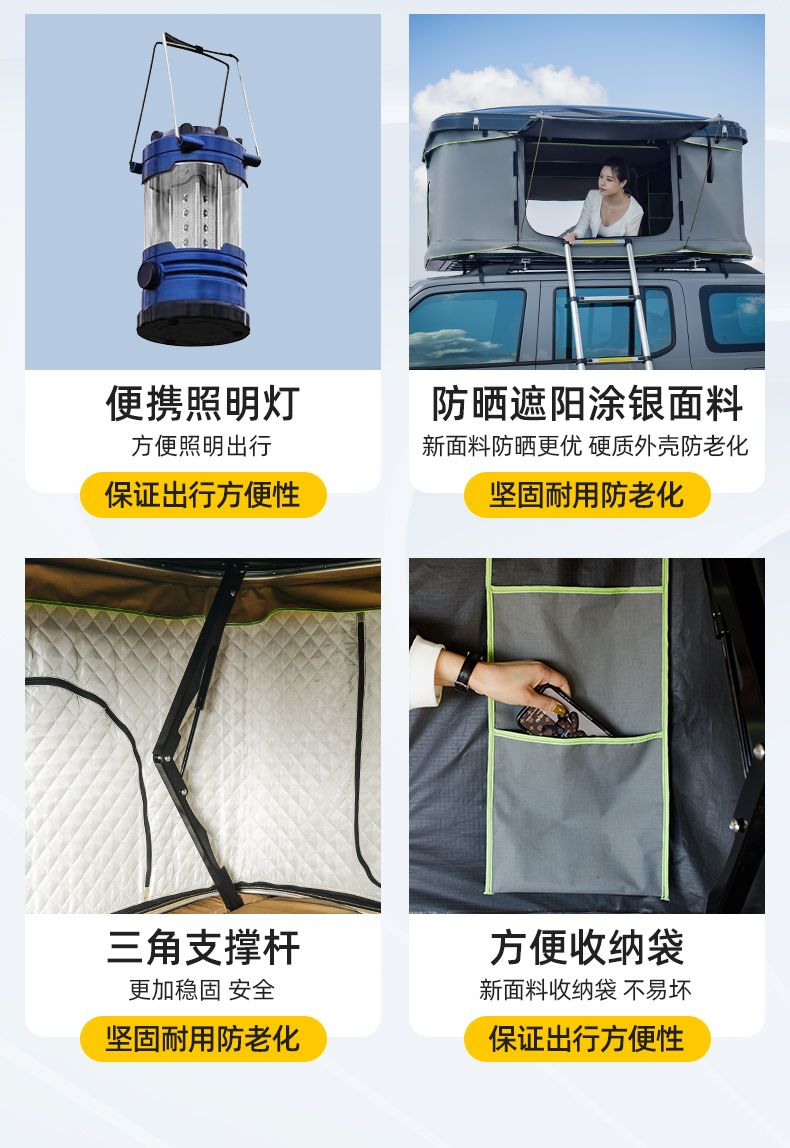 便携照明灯
方便照明出行
保证出行方便性

防晒遮阳涂银面料
新面料防晒更优 硬质外壳防老化
坚固耐用防老化

三角支撑杆
更加稳固 安全
坚固耐用防老化

方便收纳袋
新面料收纳袋 不易坏
保证出行方便性