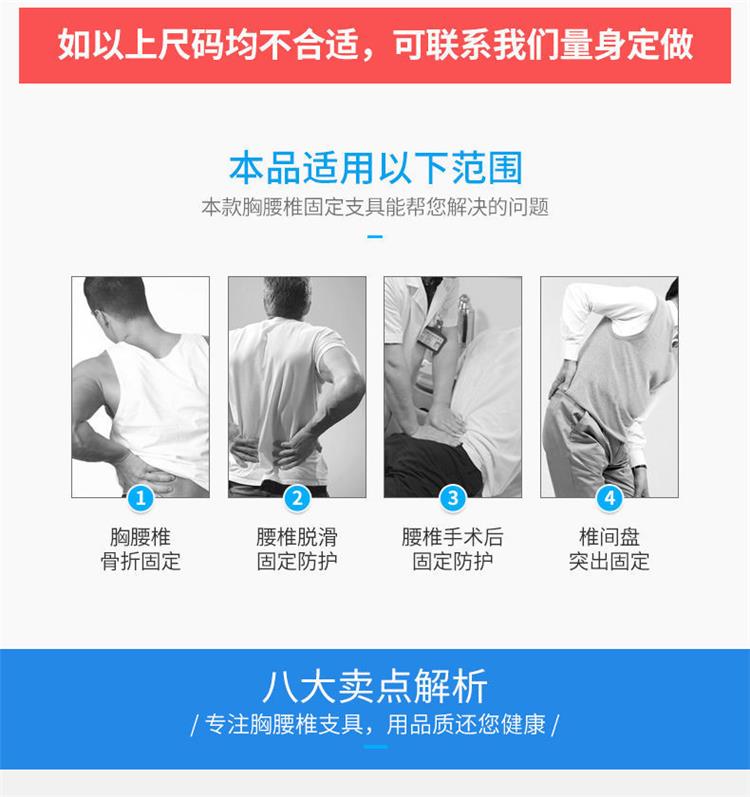 如以上尺码均不合适，可联系我们量身定做

本品适用以下范围

本款胸腰椎固定支具能帮您解决的问题

1
胸腰椎
骨折固定

2
腰椎脱滑
固定防护

3
腰椎手术后
固定防护

4
椎间盘
突出固定

八大卖点解析

/ 专注胸腰椎支具，用品质还您健康 /