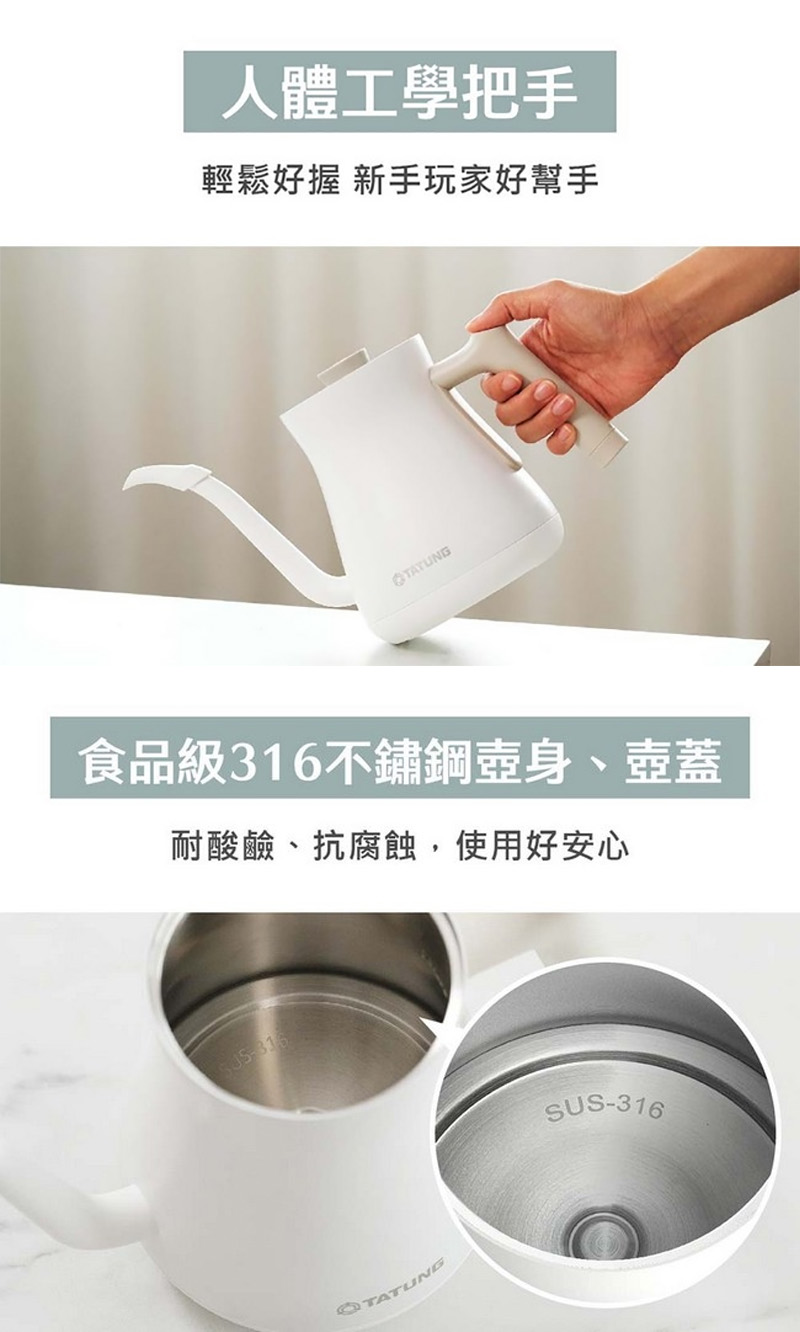 人體工學把手

輕鬆好握 新手玩家好幫手

TATUNG

食品級316不鏽鋼壺身、壺蓋

耐酸鹼、抗腐蝕，使用好安心

SUS-316

SUS-316

TATUNG