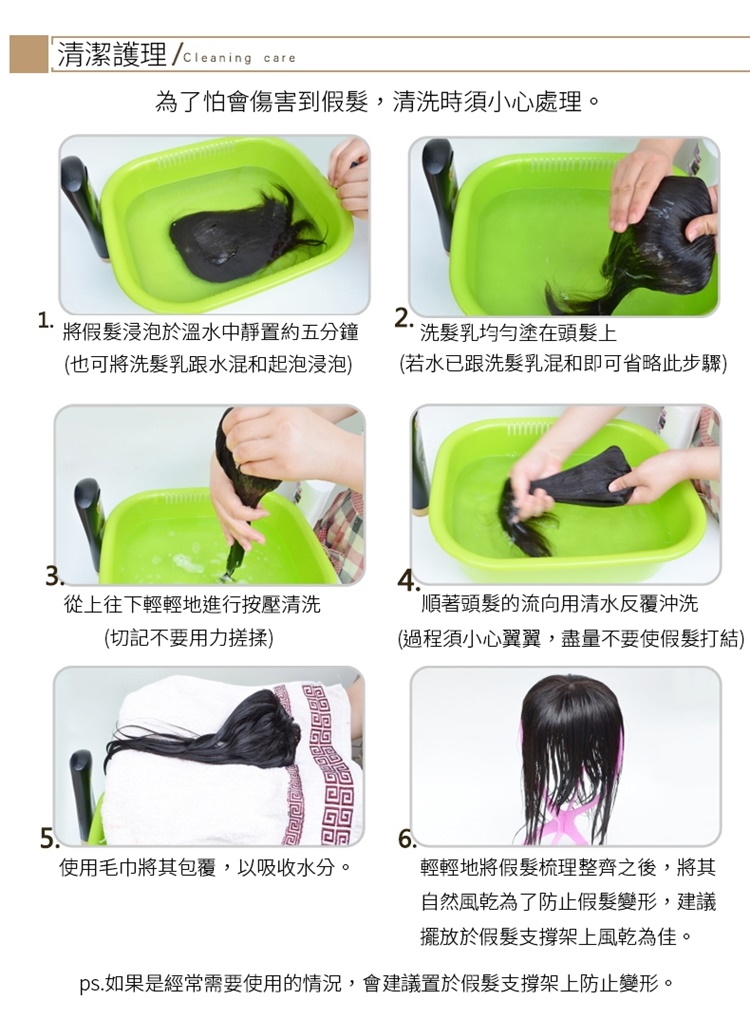 清潔護理 / Cleaning care

為了怕會傷害到假髮，清洗時須小心處理。

1. 將假髮浸泡於溫水中靜置約五分鐘
(也可將洗髮乳跟水混和起泡浸泡)

2. 洗髮乳均勻塗在頭髮上
(若水已跟洗髮乳混和即可省略此步驟)

3. 從上往下輕輕地進行按壓清洗
(切記不要用力搓揉)

4. 順著頭髮的流向用清水反覆沖洗
(過程須小心翼翼，盡量不要使假髮打結)

5. 使用毛巾將其包覆，以吸收水分。

6. 輕輕地將假髮梳理整齊之後，將其自然風乾為了防止假髮變形，建議擺放於假髮支撐架上風乾為佳。

ps.如果是經常需要使用的情況，會建議置於假髮支撐架上防止變形。