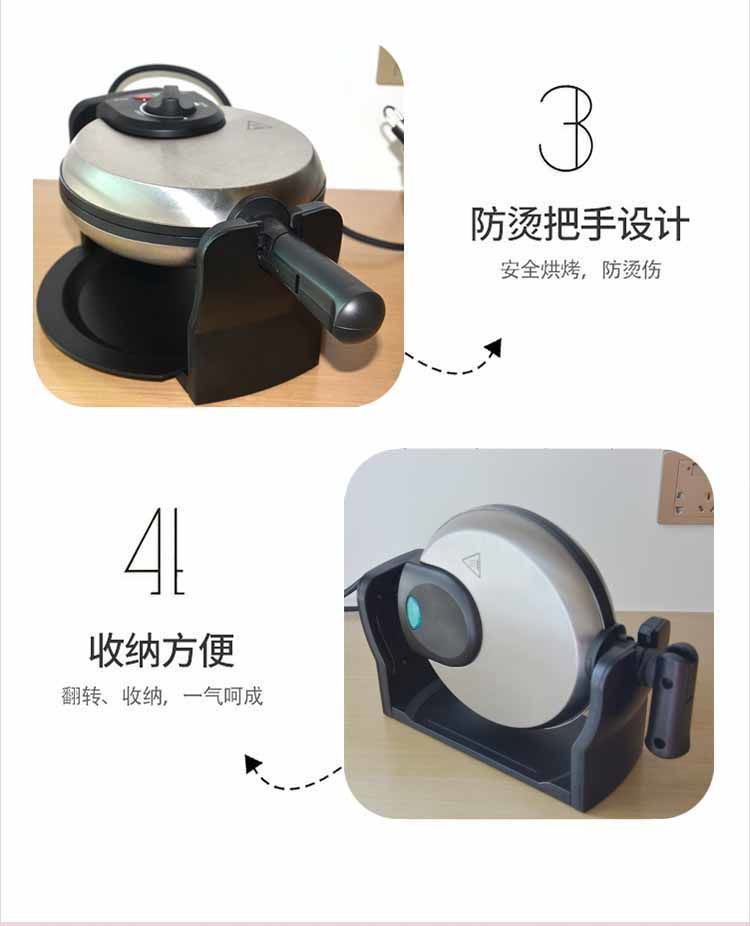 3

防烫把手设计

安全烘烤，防烫伤

4

收纳方便

翻转、收纳，一气呵成