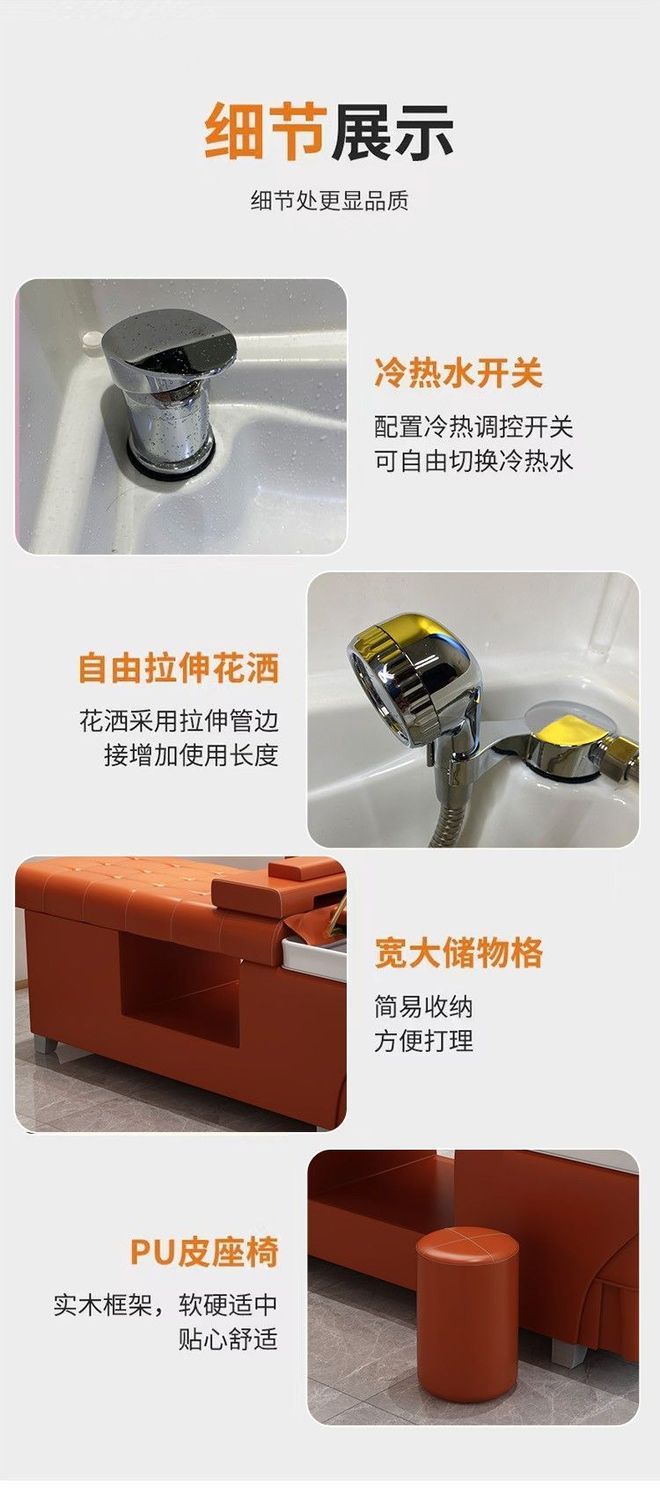 细节展示

细节处更显品质

冷热水开关

配置冷热调控开关
可自由切换冷热水

自由拉伸花洒

花洒采用拉伸管边
接增加使用长度

宽大储物格

简易收纳
方便打理

PU皮座椅

实木框架，软硬适中
贴心舒适