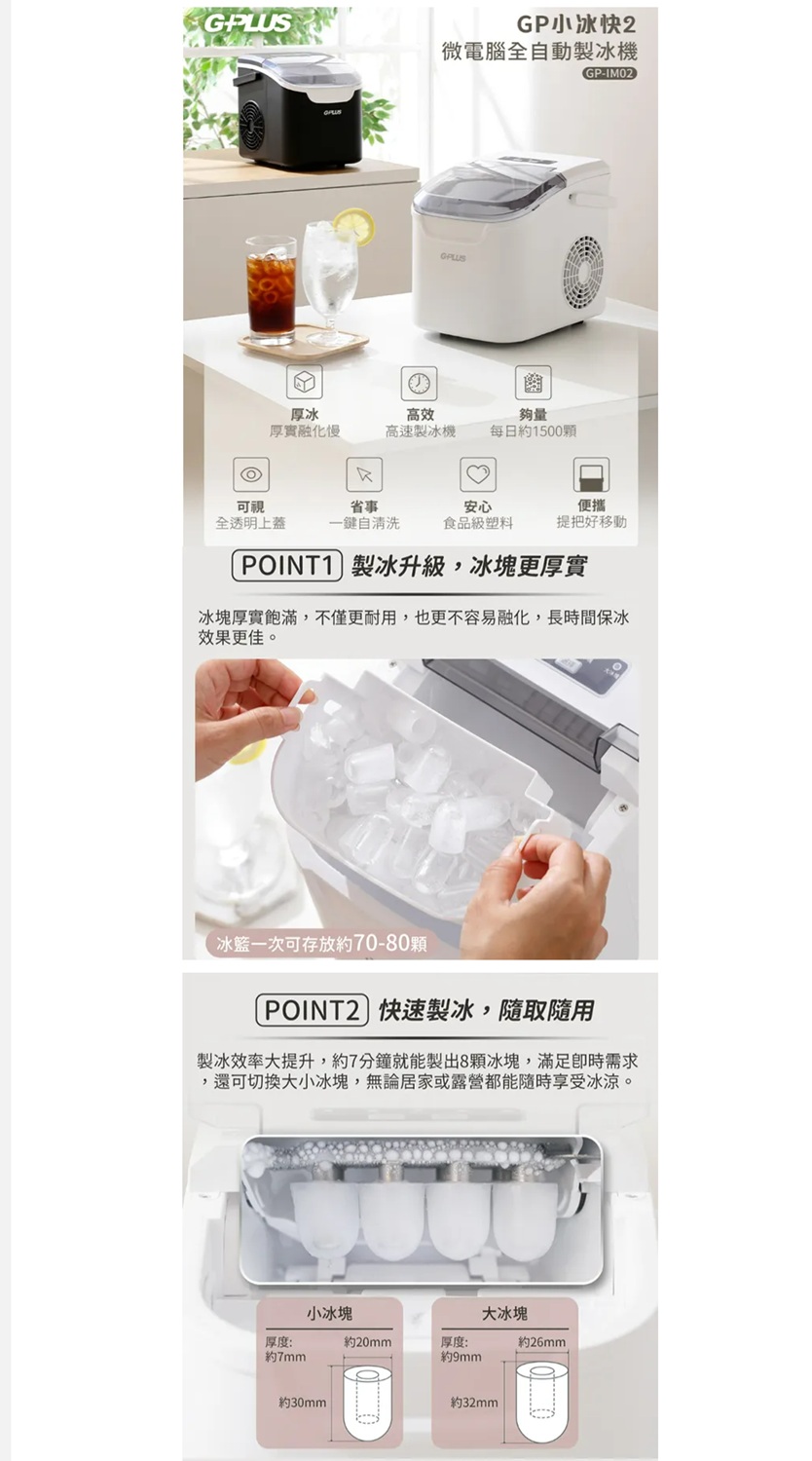 G-PLUS

GP小冰快2
微電腦全自動製冰機
GP-IM02

G-PLUS

G-PLUS

厚冰
厚實融化慢

高效
高速製冰機

夠量
每日約1500顆

可視
全透明上蓋

省事
一鍵自清洗

安心
食品級塑料

便攜
提把好移動

POINT1 製冰升級，冰塊更厚實

冰塊厚實飽滿，不僅更耐用，也更不容易融化，長時間保冰效果更佳。

冰籃一次可存放約70-80顆

POINT2 快速製冰，隨取隨用

製冰效率大提升，約7分鐘就能製出8顆冰塊，滿足即時需求，還可切換大小冰塊，無論居家或露營都能隨時享受冰涼。

小冰塊
厚度:
約7mm
約20mm
約30mm

大冰塊
厚度:
約9mm
約26mm
約32mm