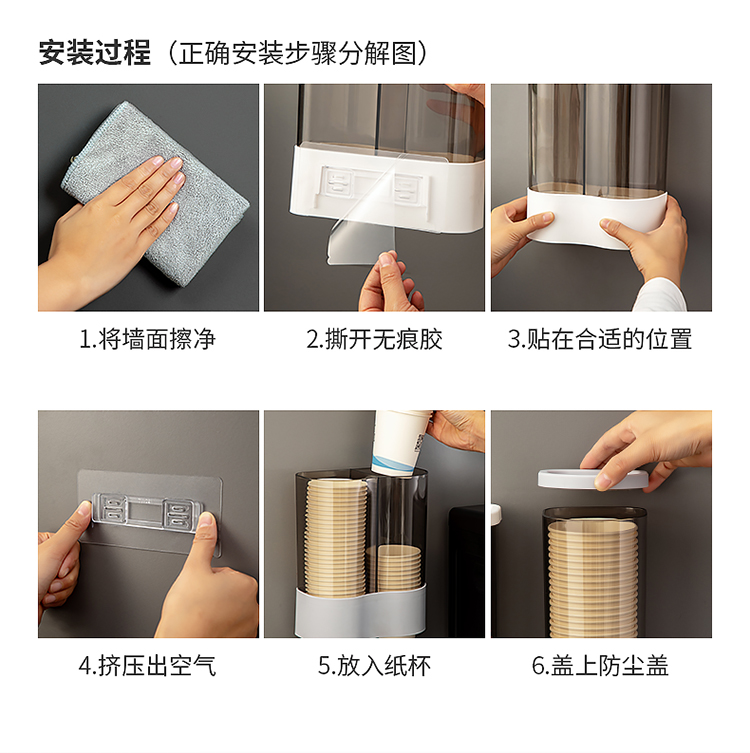 安装过程（正确安装步骤分解图）

1.将墙面擦净

2.撕开无痕胶

3.贴在合适的位置

4.挤压出空气

5.放入纸杯

6.盖上防尘盖