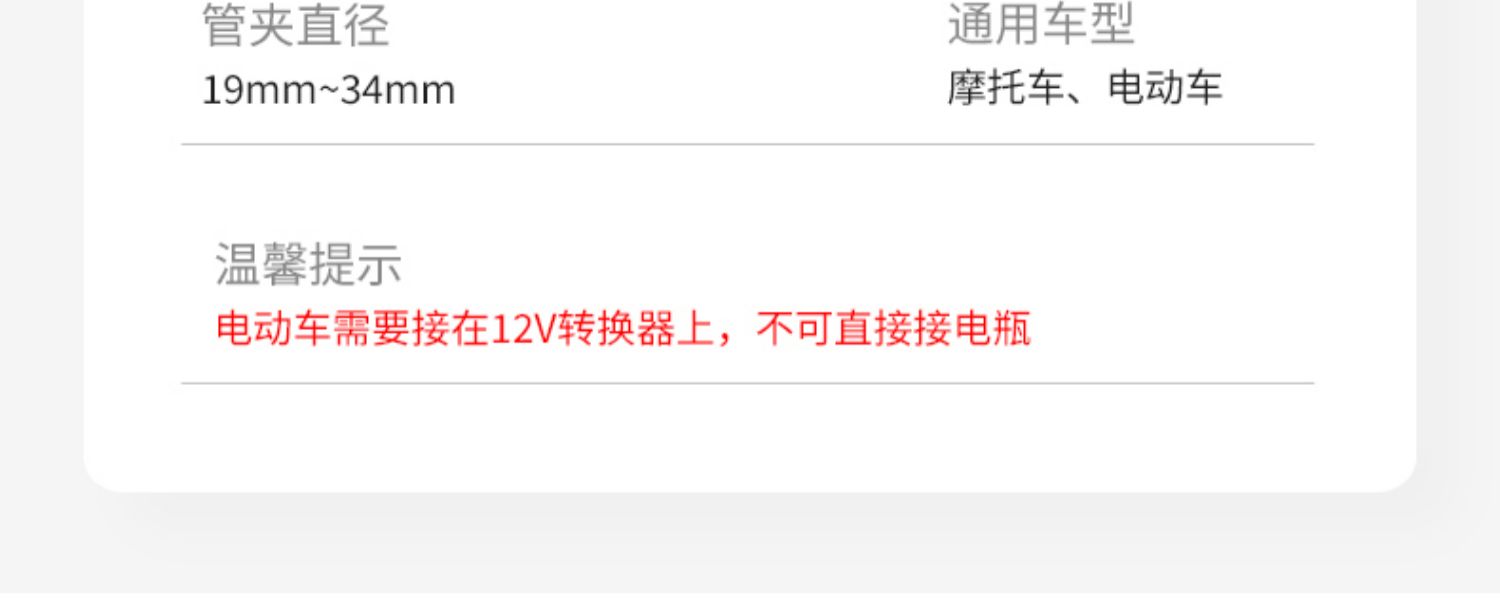 管夹直径
19mm~34mm

通用车型
摩托车、电动车

温馨提示
电动车需要接在12V转换器上，不可直接接电瓶