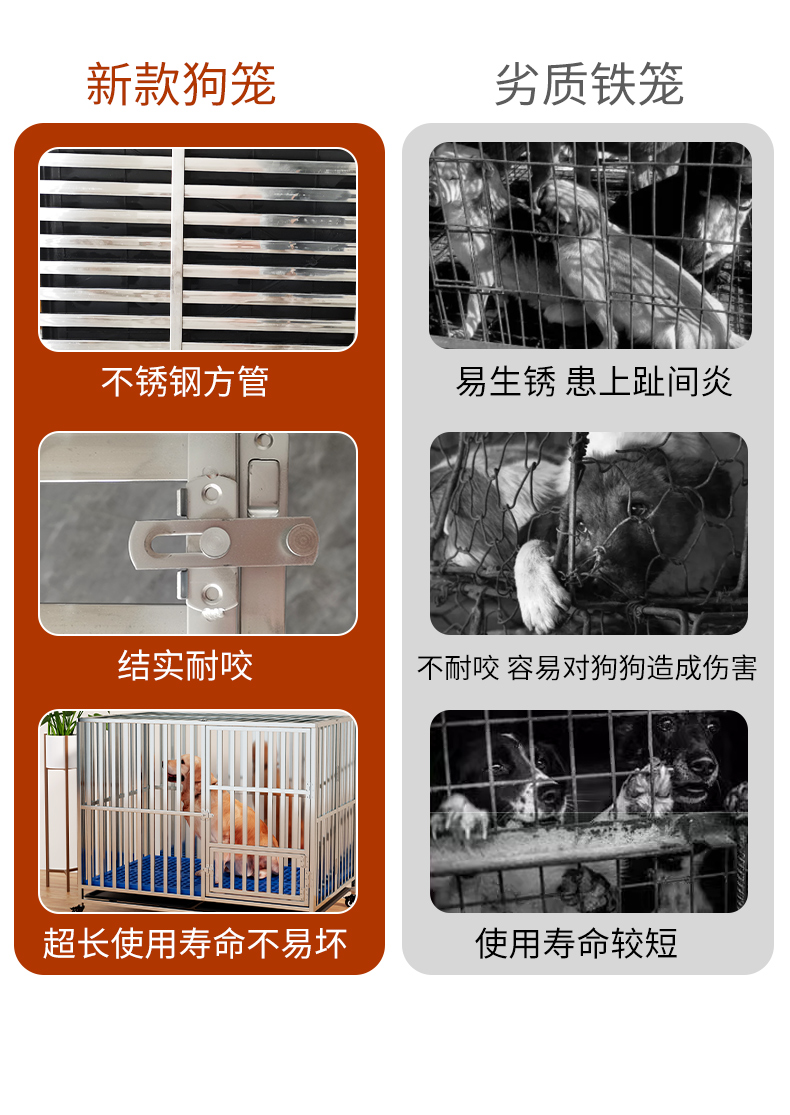 新款狗笼

不锈钢方管

结实耐咬

超长使用寿命不易坏

劣质铁笼

易生锈 患上趾间炎

不耐咬 容易对狗狗造成伤害

使用寿命较短