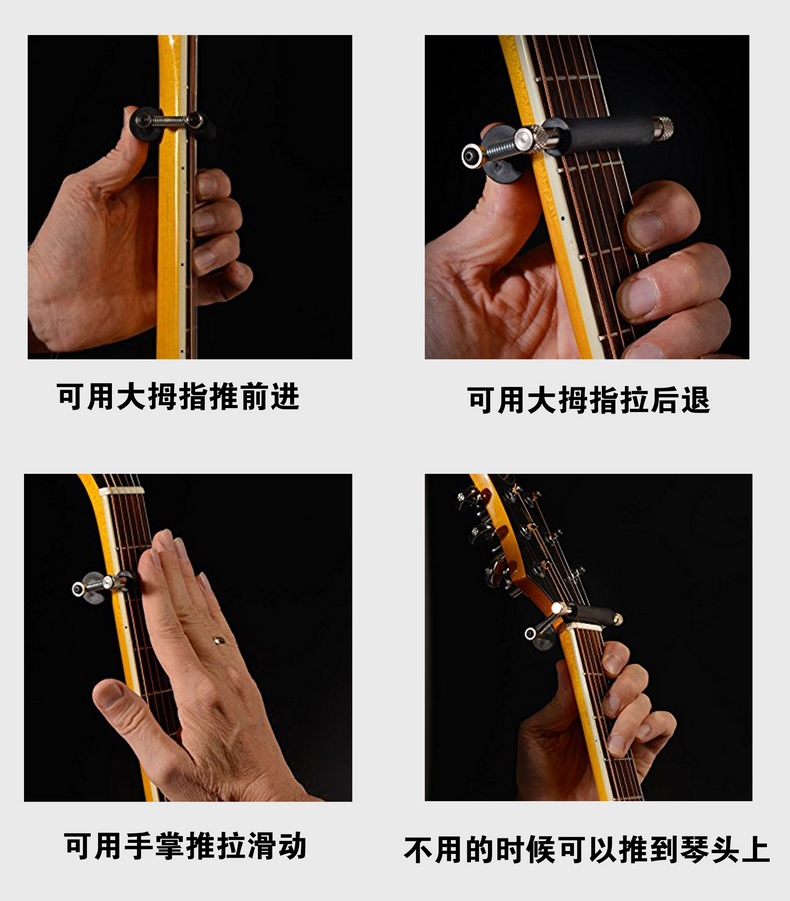 可用大拇指推前进

可用大拇指拉后退

可用手掌推拉滑动

不用的时候可以推到琴头上