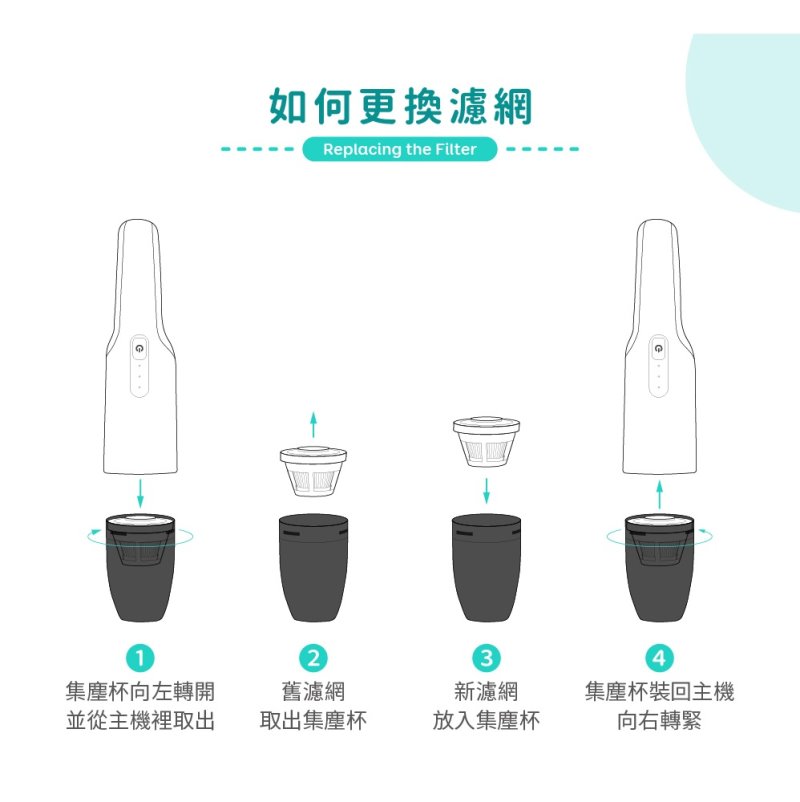 如何更換濾網

Replacing the Filter

1
集塵杯向左轉開
並從主機裡取出

2
舊濾網
取出集塵杯

3
新濾網
放入集塵杯

4
集塵杯裝回主機
向右轉緊