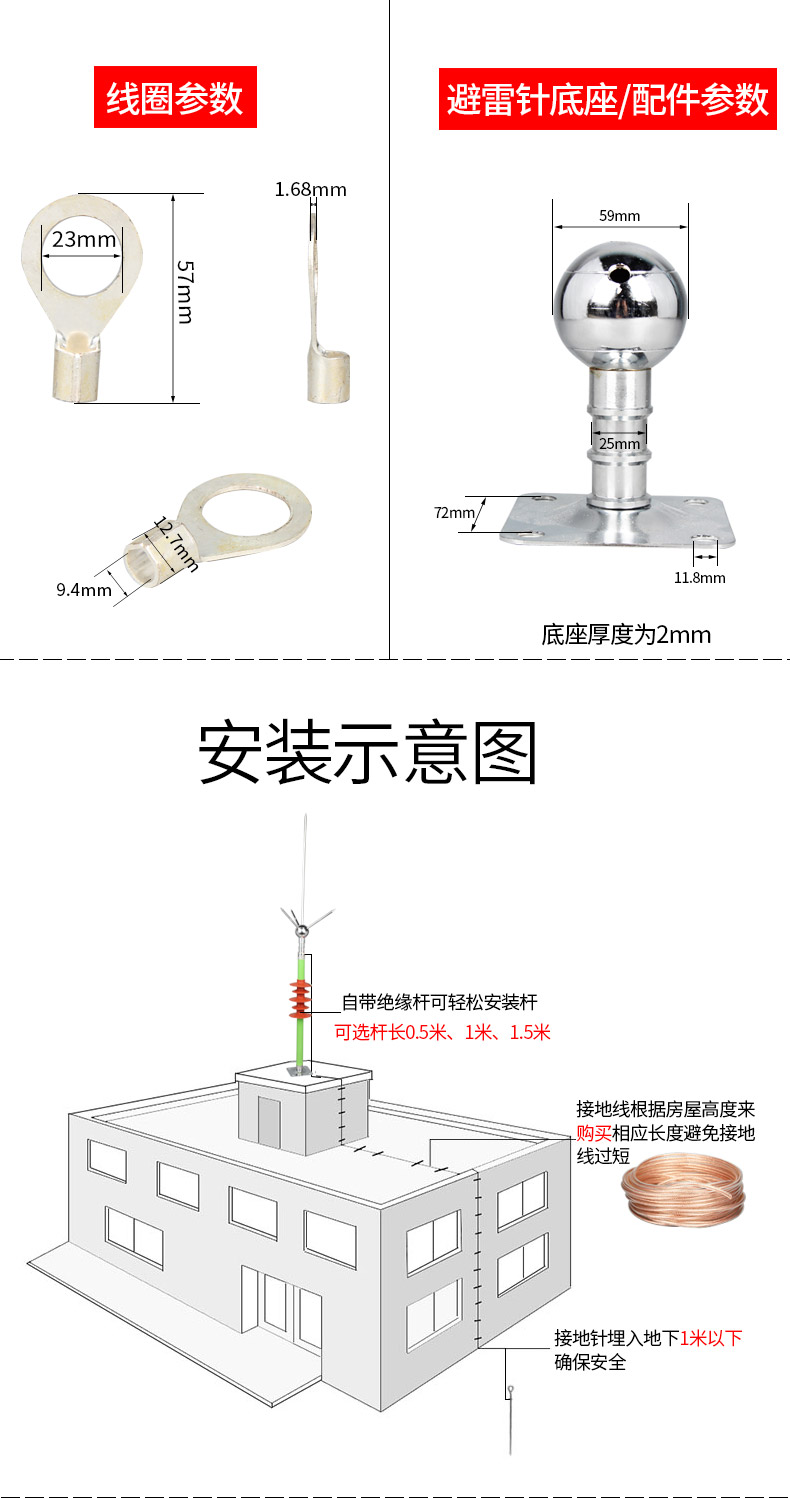 线圈参数

23mm

57mm

1.68mm

12.7mm

9.4mm

避雷针底座/配件参数

59mm

25mm

72mm

11.8mm

底座厚度为2mm

安装示意图

自带绝缘杆可轻松安装杆
可选杆长0.5米、1米、1.5米

接地线根据房屋高度来购买相应长度避免接地线过短

接地针埋入地下1米以下确保安全