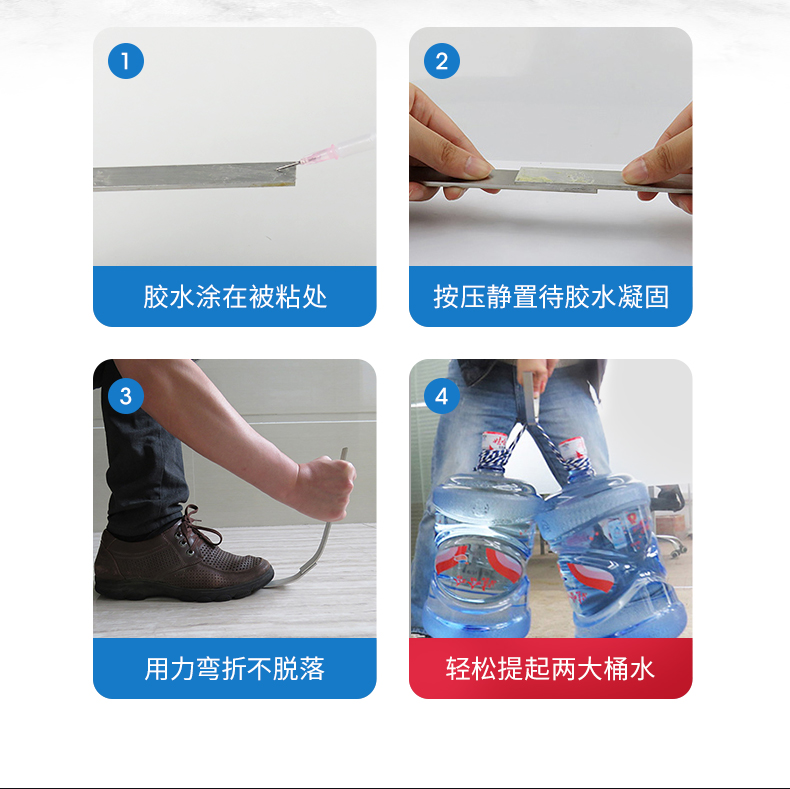 1
胶水涂在被粘处

2
按压静置待胶水凝固

3
用力弯折不脱落

4
轻松提起两大桶水