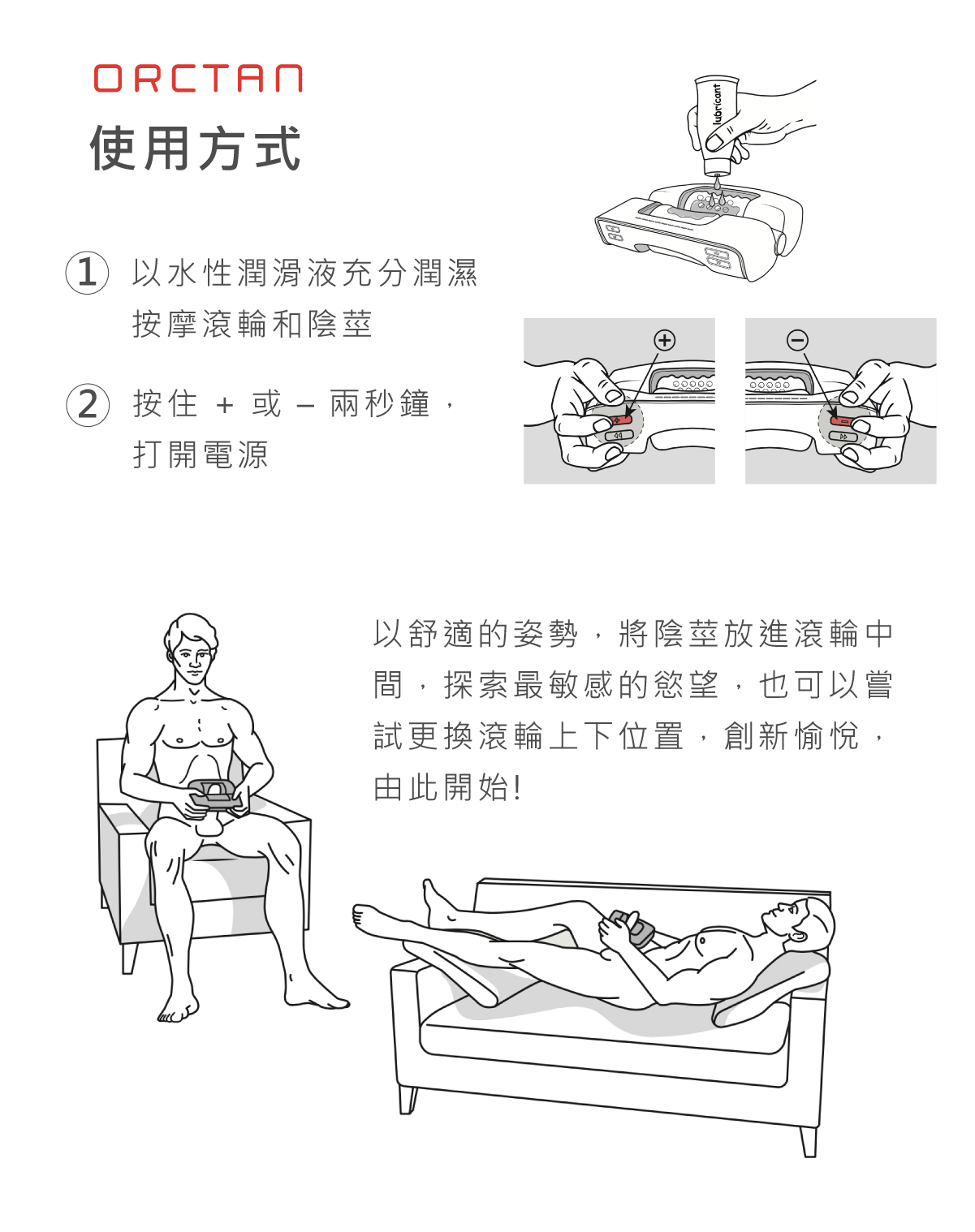 ORCTAN

使用方式

lubricant

① 以水性潤滑液充分潤濕按摩滾輪和陰莖

② 按住 + 或 – 兩秒鐘，打開電源

以舒適的姿勢，將陰莖放進滾輪中間，探索最敏感的慾望，也可以嘗試更換滾輪上下位置，創新愉悅，由此開始!