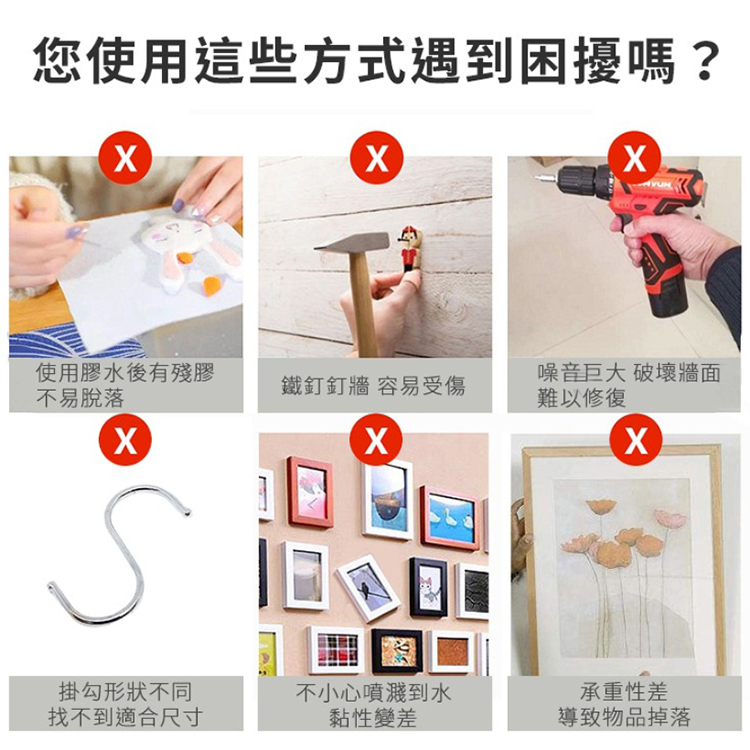 您使用這些方式遇到困擾嗎？

X

使用膠水後有殘膠
不易脫落

X

鐵釘釘牆 容易受傷

X

噪音巨大 破壞牆面
難以修復

X

掛勾形狀不同
找不到適合尺寸

X

不小心噴濺到水
黏性變差

X

承重性差
導致物品掉落