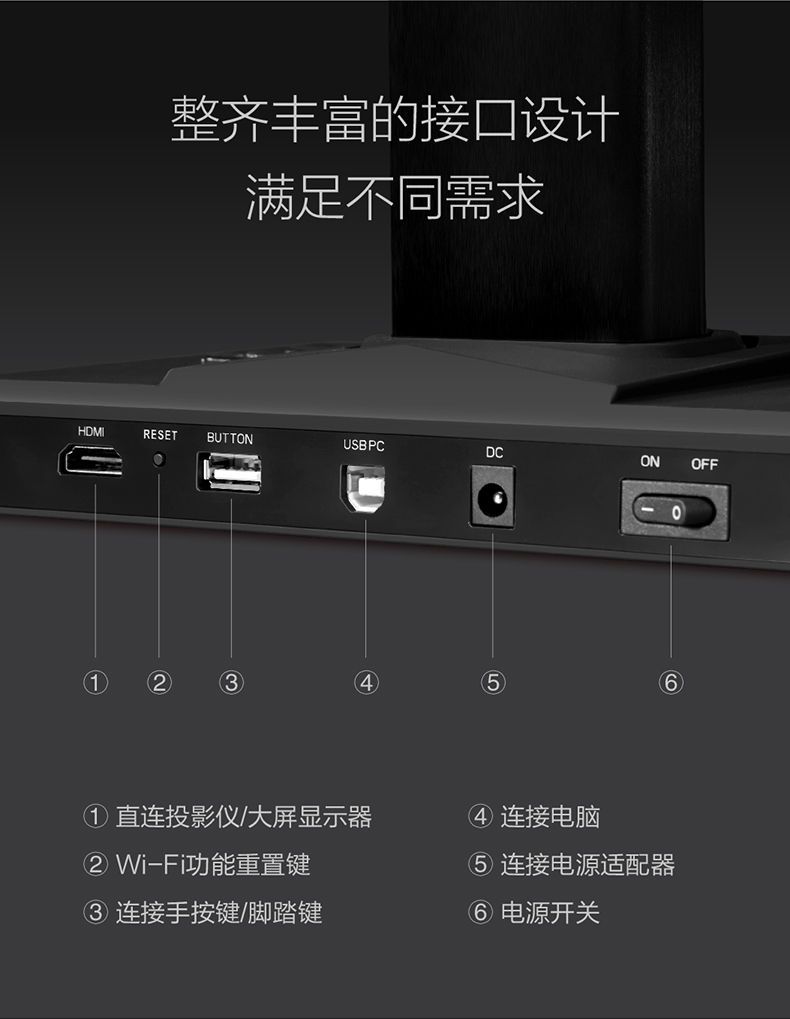 整齐丰富的接口设计
满足不同需求

HDMI
RESET
BUTTON
USBPC
DC
ON OFF

①
②
③
④
⑤
⑥

① 直连投影仪/大屏显示器
② Wi-Fi功能重置键
③ 连接手按键/脚踏键

④ 连接电脑
⑤ 连接电源适配器
⑥ 电源开关