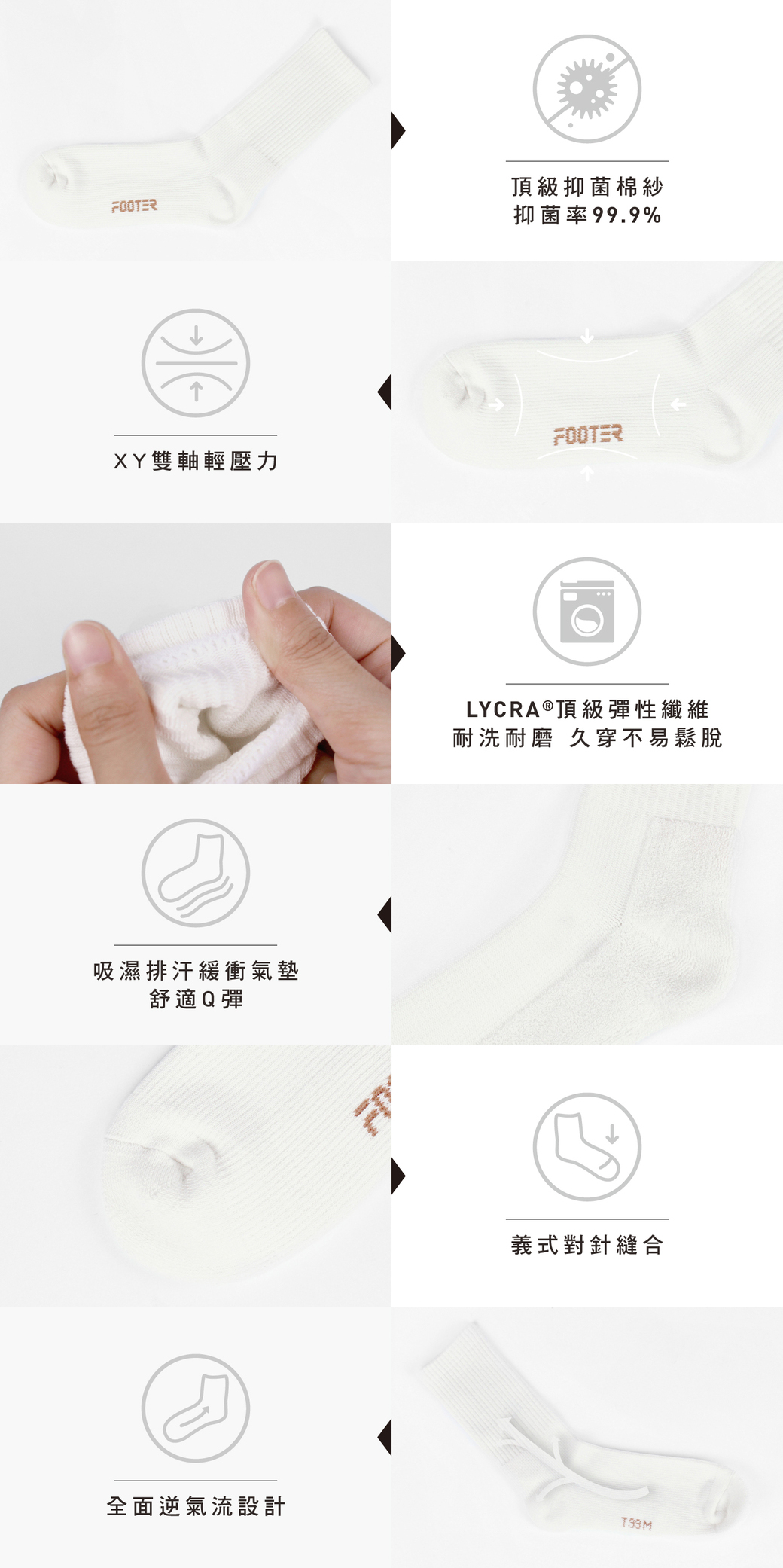 FOOTER

頂級抑菌棉紗
抑菌率99.9%

XY雙軸輕壓力

FOOTER

LYCRA®頂級彈性纖維
耐洗耐磨 久穿不易鬆脫

吸濕排汗緩衝氣墊
舒適Q彈

義式對針縫合

全面逆氣流設計

T33M