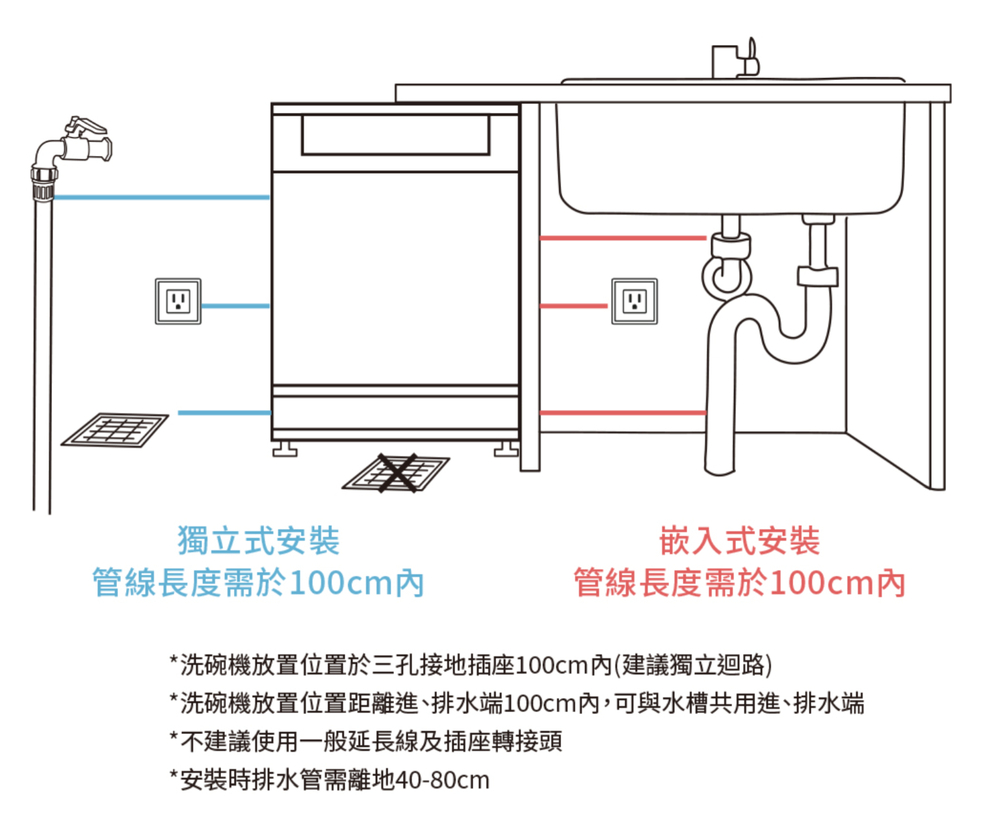 獨立式安裝
管線長度需於100cm內

嵌入式安裝
管線長度需於100cm內

*洗碗機放置位置於三孔接地插座100cm內(建議獨立迴路)
*洗碗機放置位置距離進、排水端100cm內，可與水槽共用進、排水端
*不建議使用一般延長線及插座轉接頭
*安裝時排水管需離地40-80cm