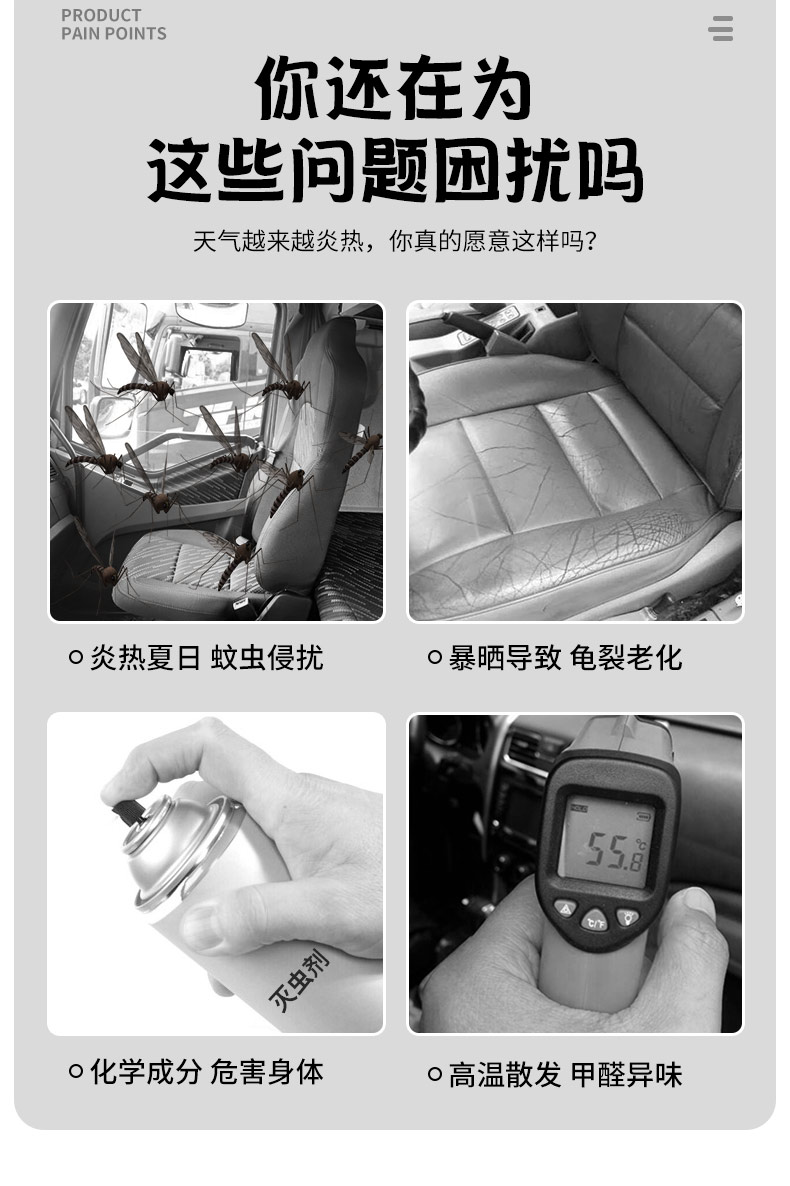 PRODUCT
PAIN POINTS

你还在为
这些问题困扰吗

天气越来越炎热，你真的愿意这样吗？

炎热夏日 蚊虫侵扰

暴晒导致 龟裂老化

灭虫剂

55.8 ℃

化学成分 危害身体

高温散发 甲醛异味