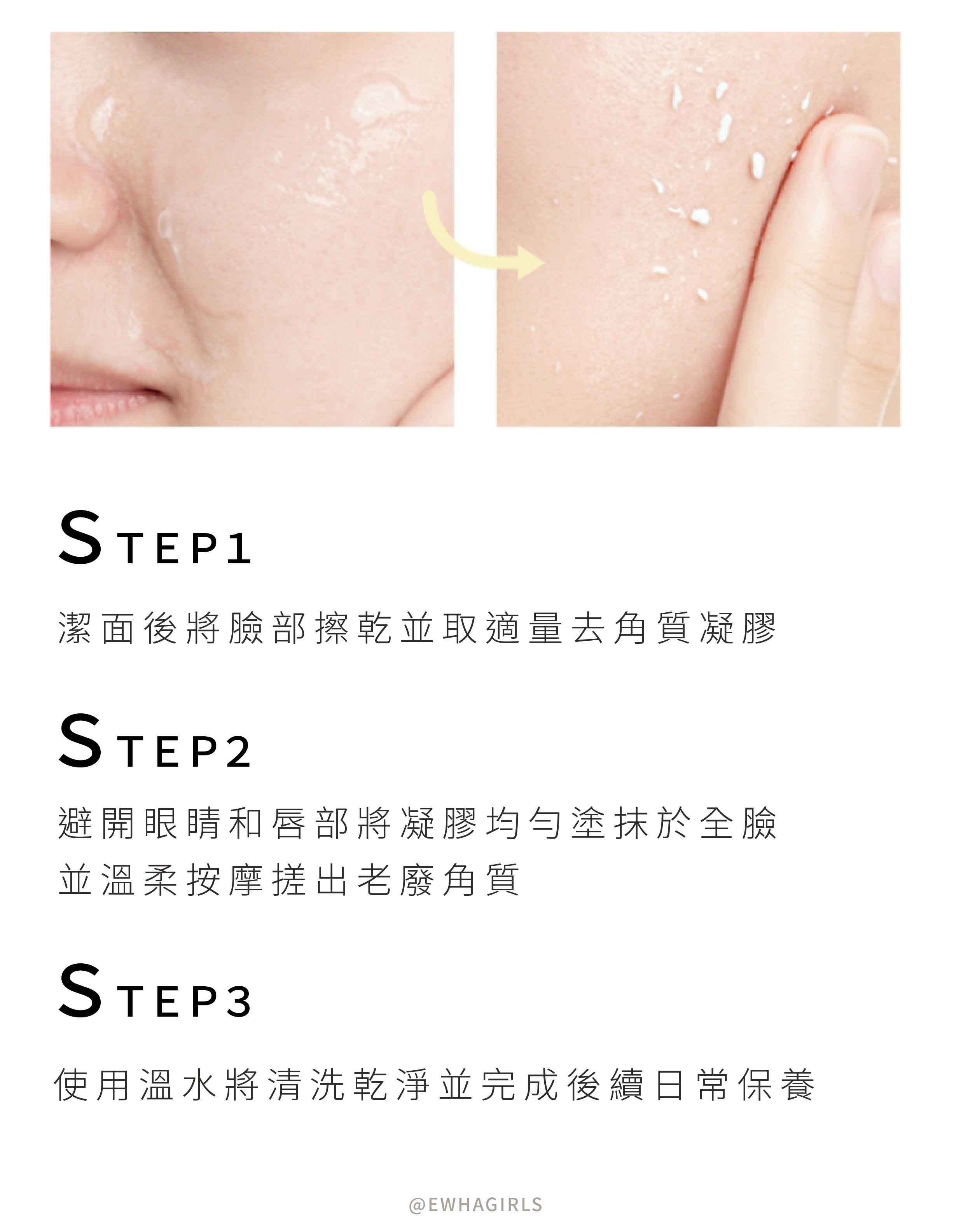 STEP1

潔面後將臉部擦乾並取適量去角質凝膠

STEP2

避開眼睛和唇部將凝膠均勻塗抹於全臉
並溫柔按摩搓出老廢角質

STEP3

使用溫水將清洗乾淨並完成後續日常保養

@EWHAGIRLS