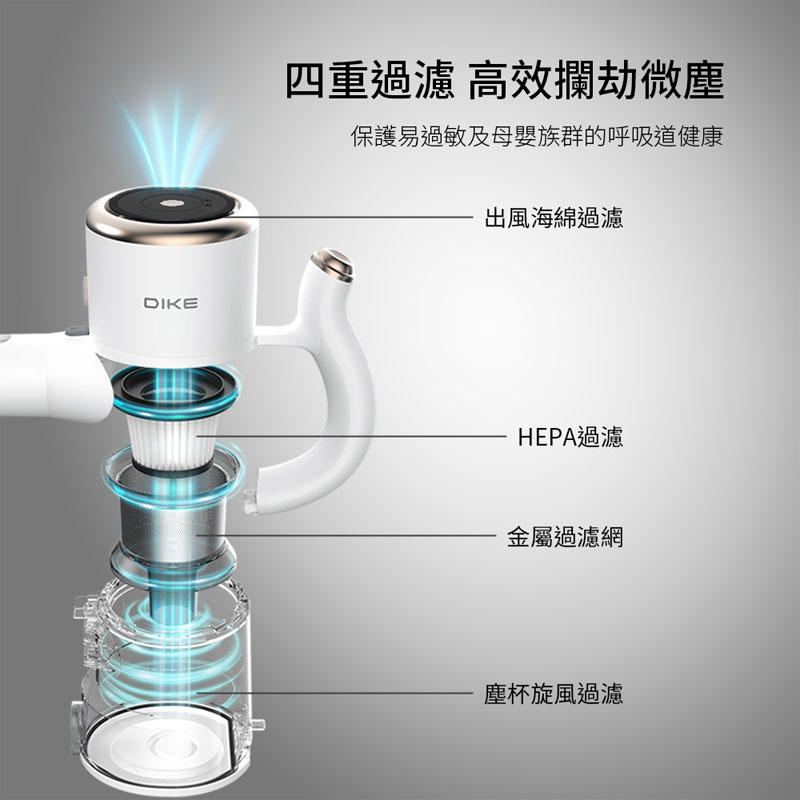 四重過濾 高效攔劫微塵

保護易過敏及母嬰族群的呼吸道健康

出風海綿過濾

DIKE

HEPA過濾

金屬過濾網

塵杯旋風過濾