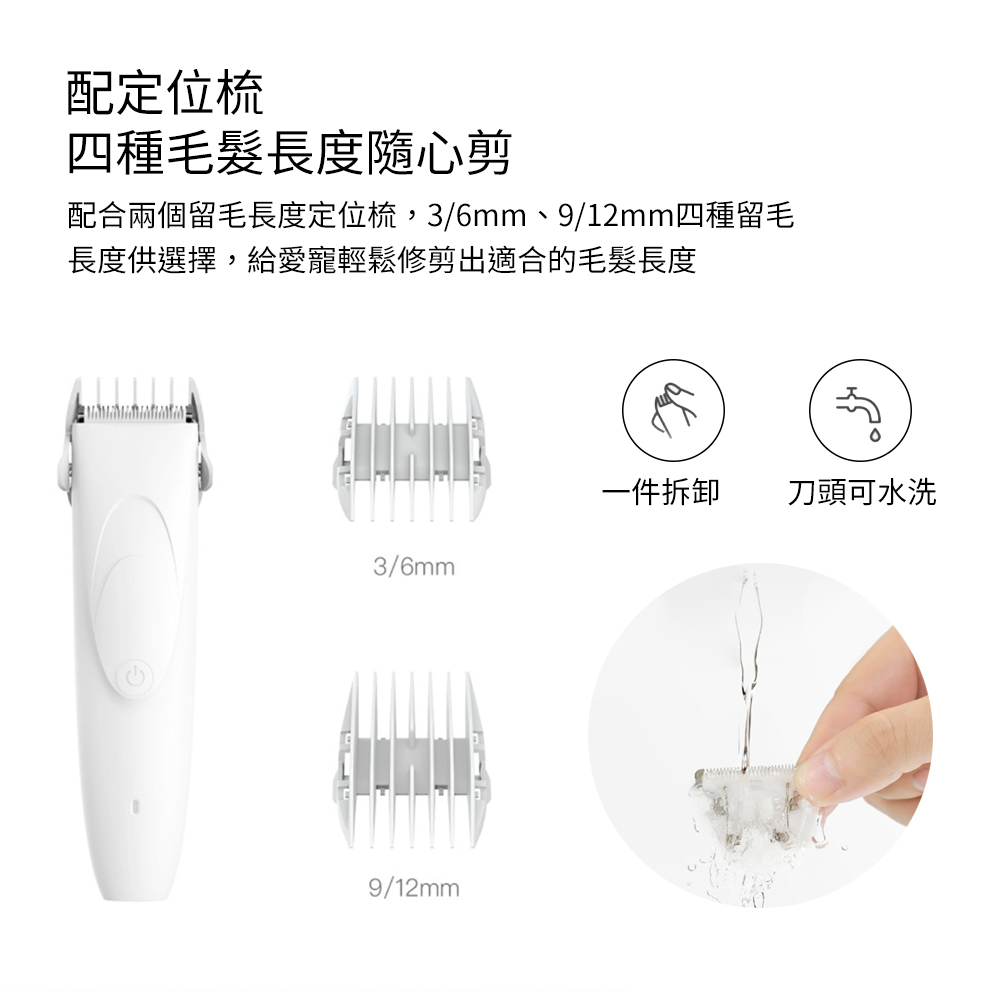 配定位梳
四種毛髮長度隨心剪

配合兩個留毛長度定位梳，3/6mm、9/12mm四種留毛長度供選擇，給愛寵輕鬆修剪出適合的毛髮長度

3/6mm

9/12mm

一件拆卸

刀頭可水洗