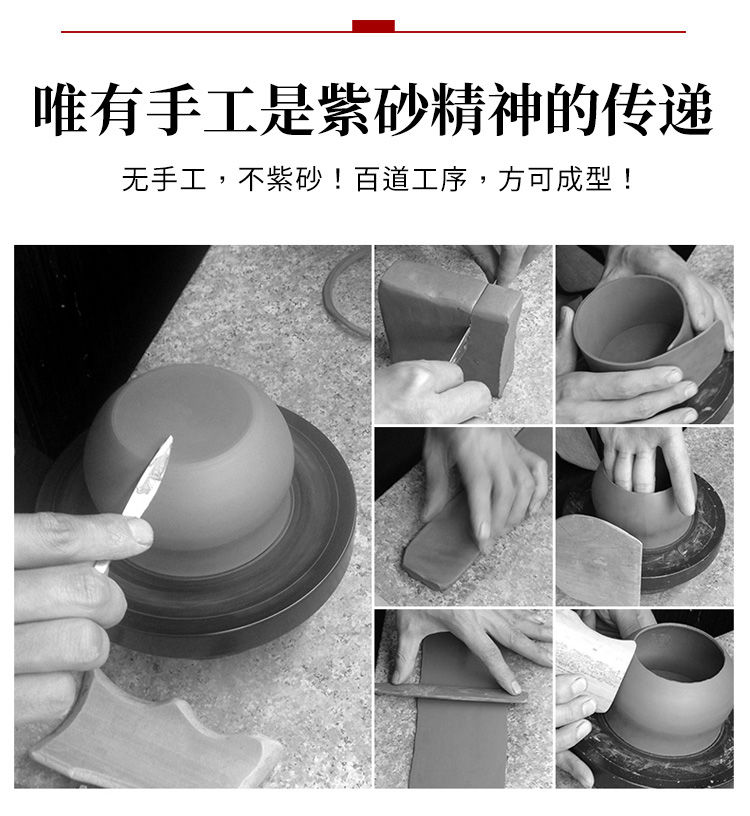 唯有手工是紫砂精神的传递

无手工，不紫砂！百道工序，方可成型！