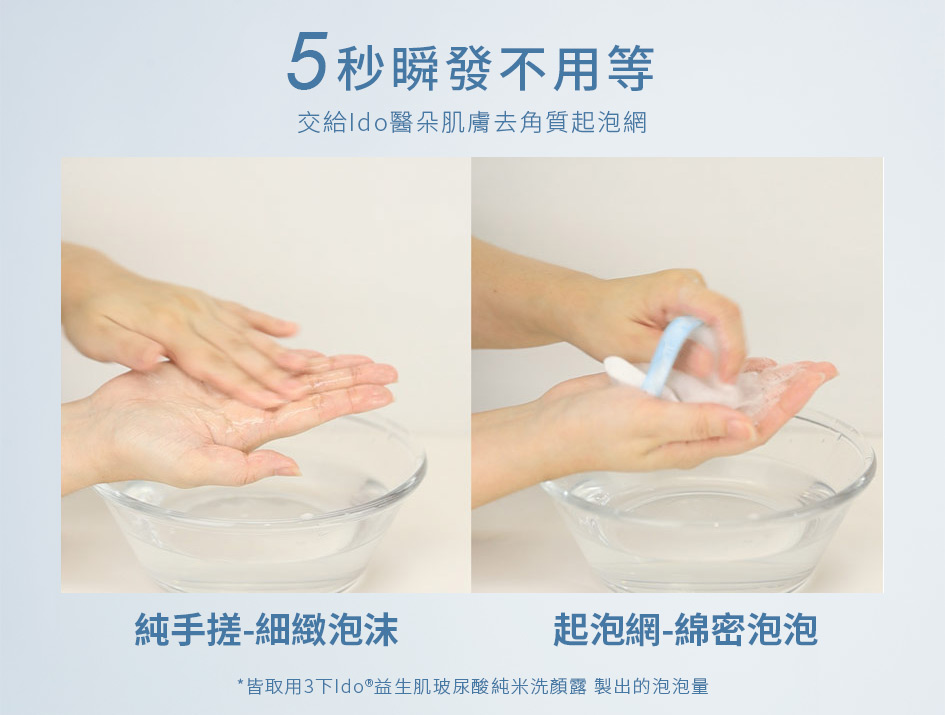 5秒瞬發不用等

交給Ido醫朵肌膚去角質起泡網

純手搓-細緻泡沫

起泡網-綿密泡泡

*皆取用3下Ido®益生肌玻尿酸純米洗顏露 製出的泡泡量