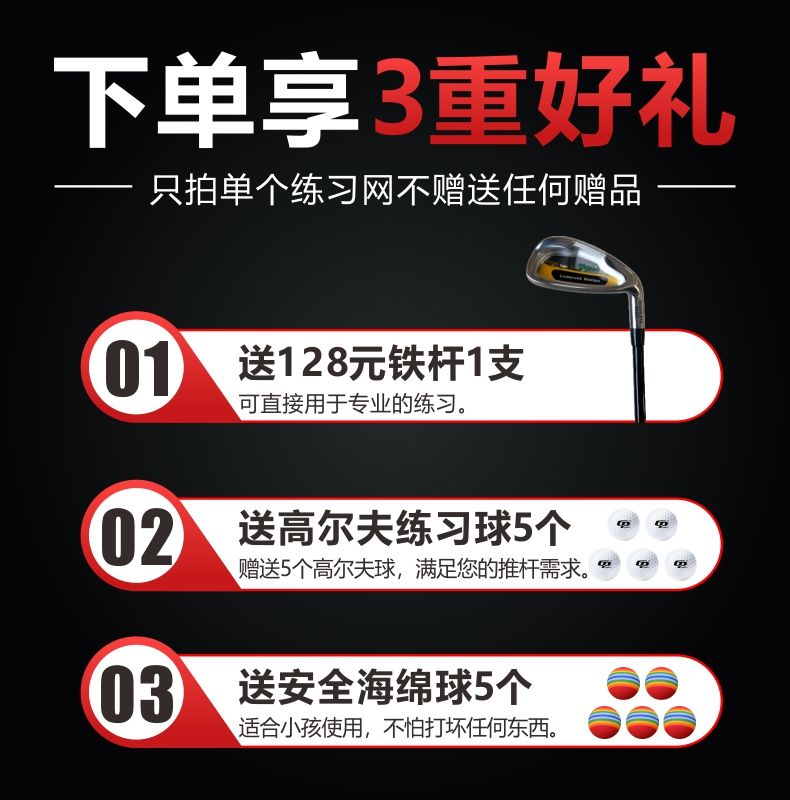 下单享3重好礼

只拍单个练习网不赠送任何赠品

01
送128元铁杆1支
可直接用于专业的练习。

02
送高尔夫练习球5个
赠送5个高尔夫球，满足您的推杆需求。

03
送安全海绵球5个
适合小孩使用，不怕打坏任何东西。